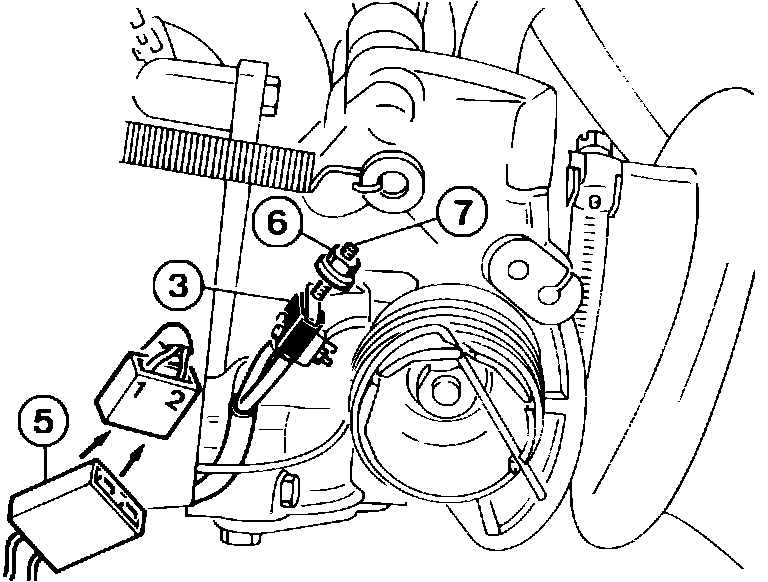 6
7
3
1 2
5