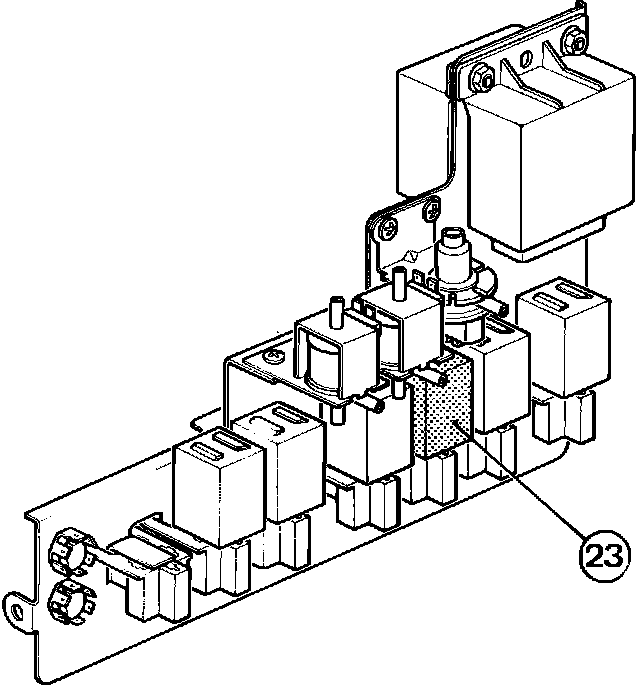 23