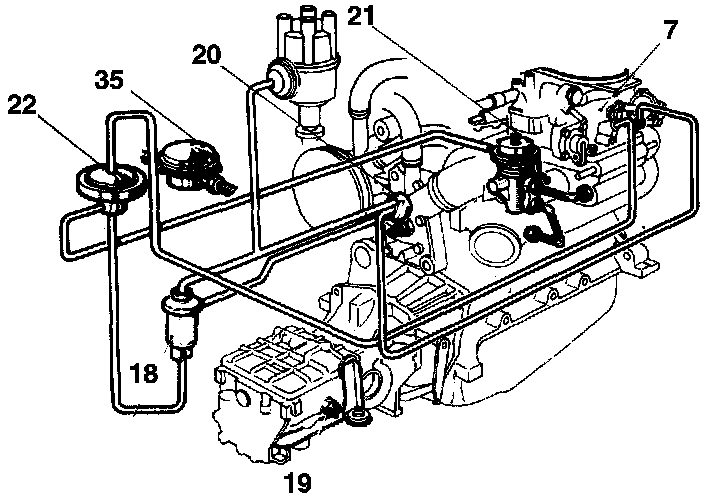 21
7
20
35
22
18
19