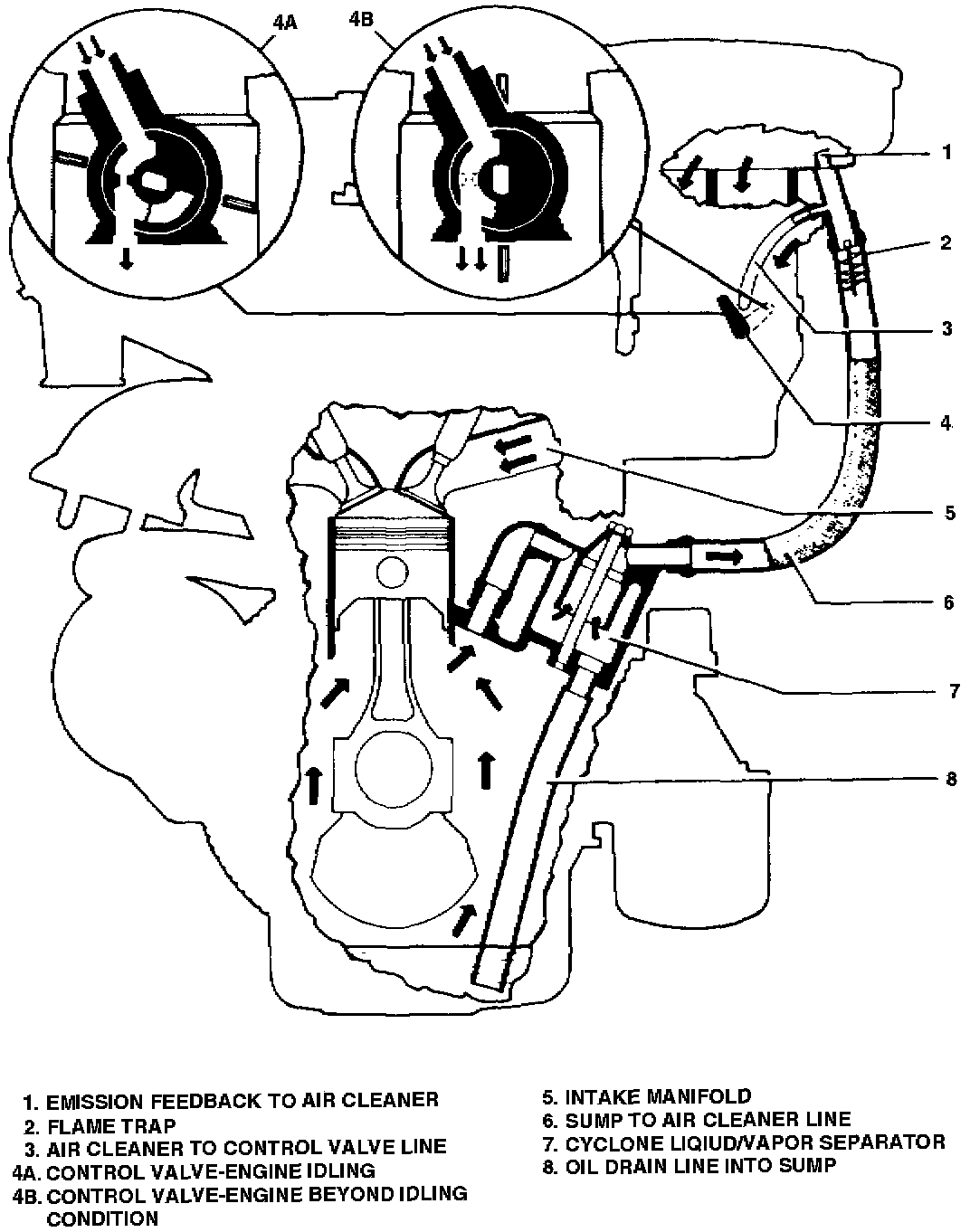 4A

4B

1

2

3

4

5

6

7

8

1. EMISSION FEEDBACK TO AIR CLEANER
2. FLAME TRAP
3. AIR CLEANER TO CONTROL VALVE LINE
4A. CONTROL VALVE-ENGINE IDLING
4B. CONTROL VALVE-ENGINE BEYOND IDLING CONDITION

5. INTAKE MANIFOLD
6. SUMP TO AIR CLEANER LINE
7. CYCLONE LIQIUD/VAPOR SEPARATOR
8. OIL DRAIN LINE INTO SUMP