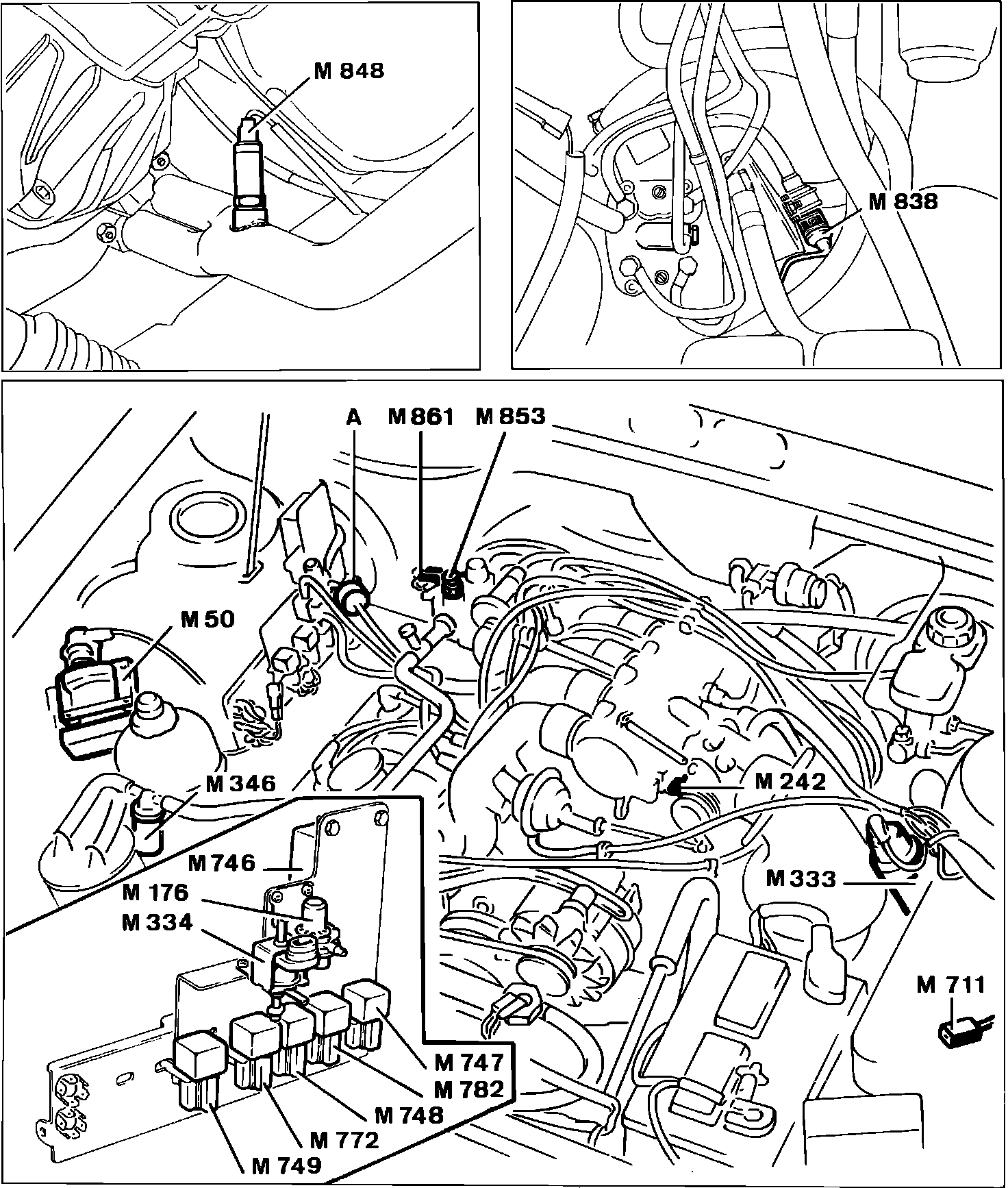 M 848

M 838

A
M 861
M 853

M 50

M 346

M 242

M 746
M 176
M 334

M 333

M 711

M 747
M 782
M 748
M 772
M 749