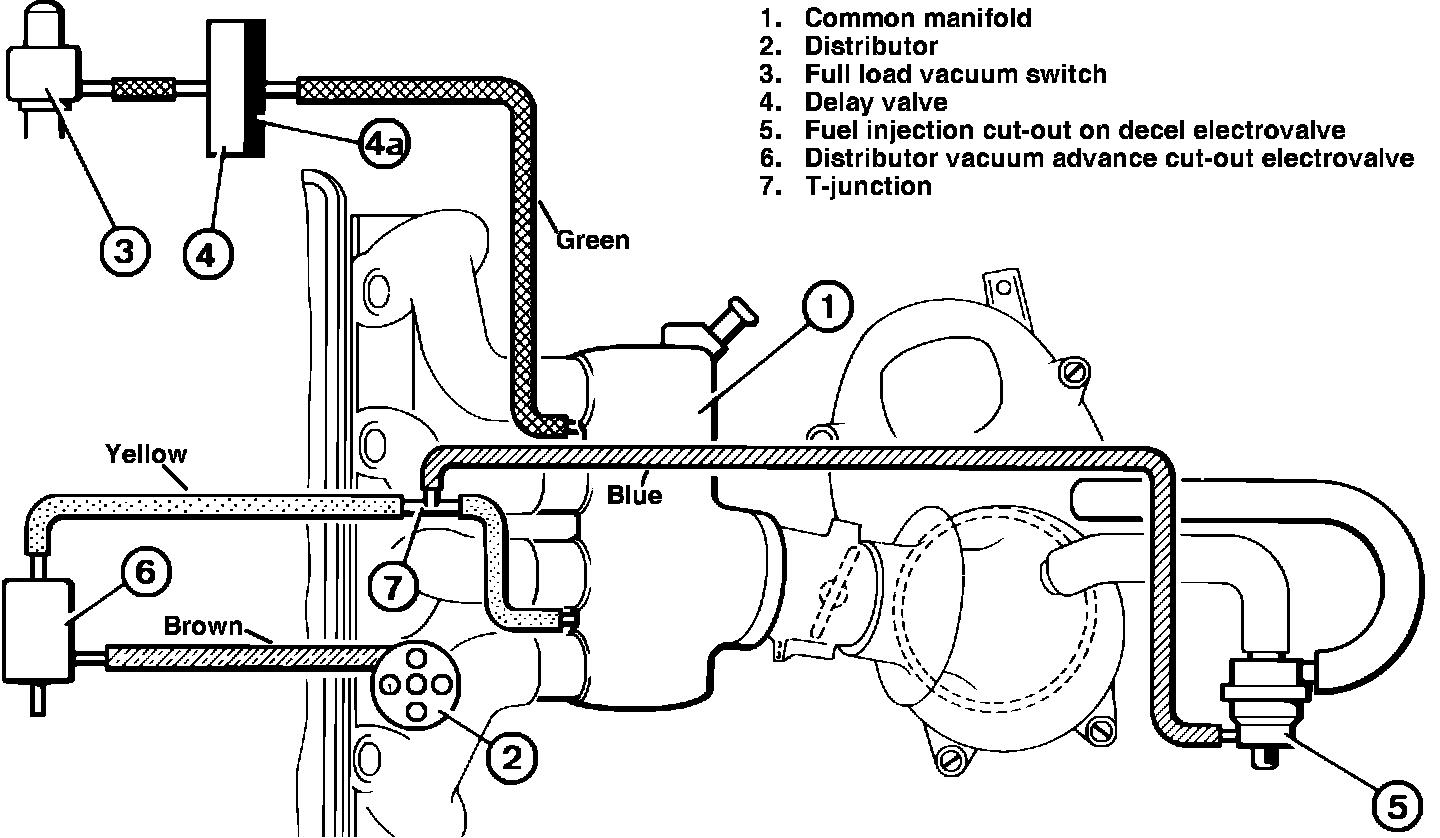 1. Common manifold
2. Distributor
3. Full load vacuum switch
4. Delay valve
5. Fuel injection cut-out on decel electrovalve
6. Distributor vacuum advance cut-out electrovalve
7. T-junction

4a
3
4
Green
1
Yellow
Blue
6
7
Brown
2
5