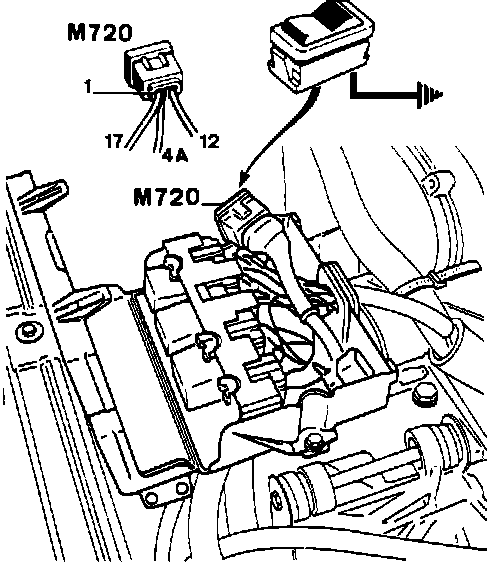 M720

1

17

4A

12

M720