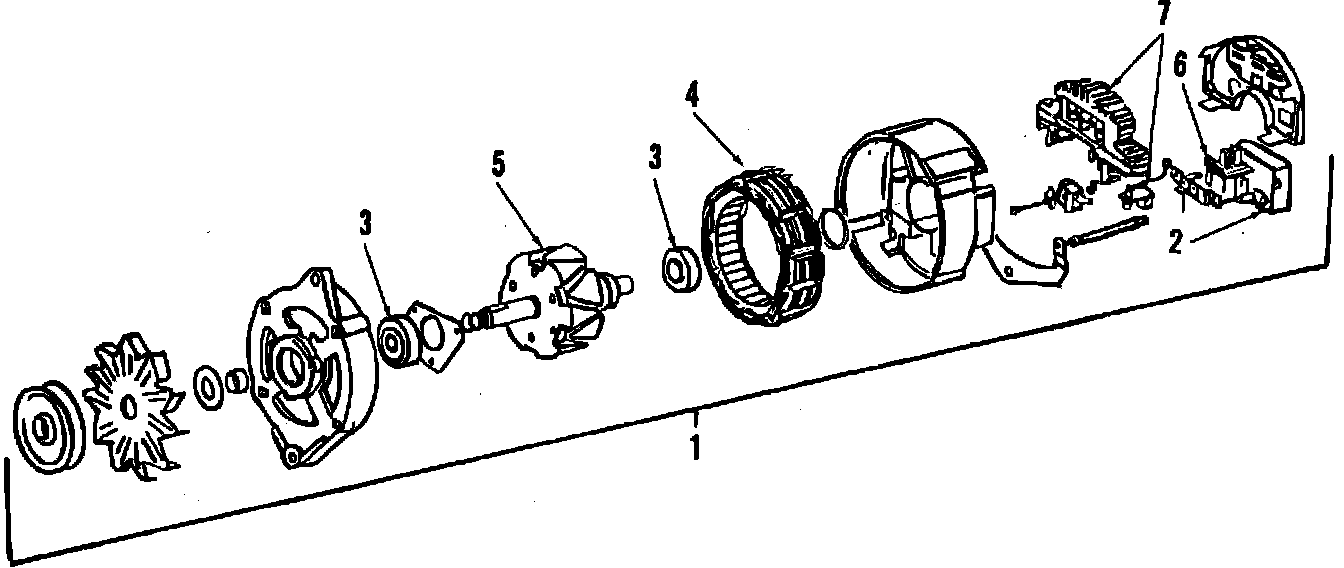 7
6
4
3
5
3
2
1