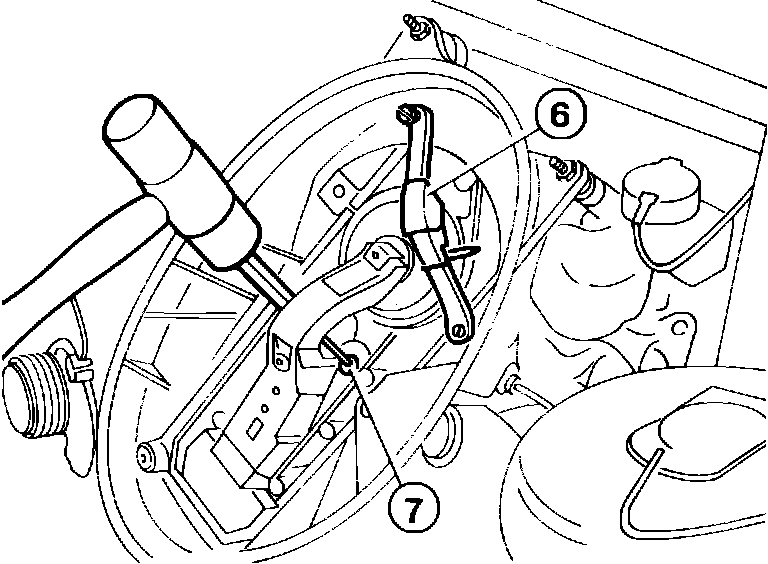 6
7