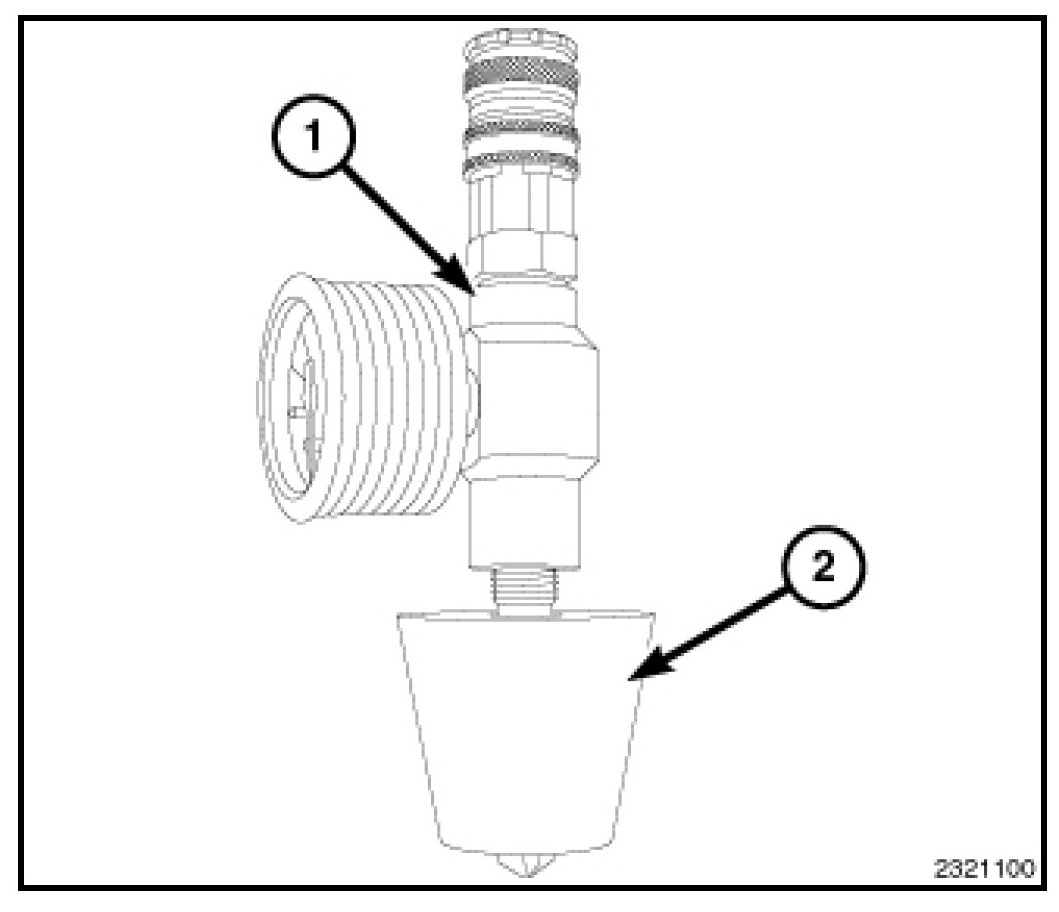 1
2
2321100