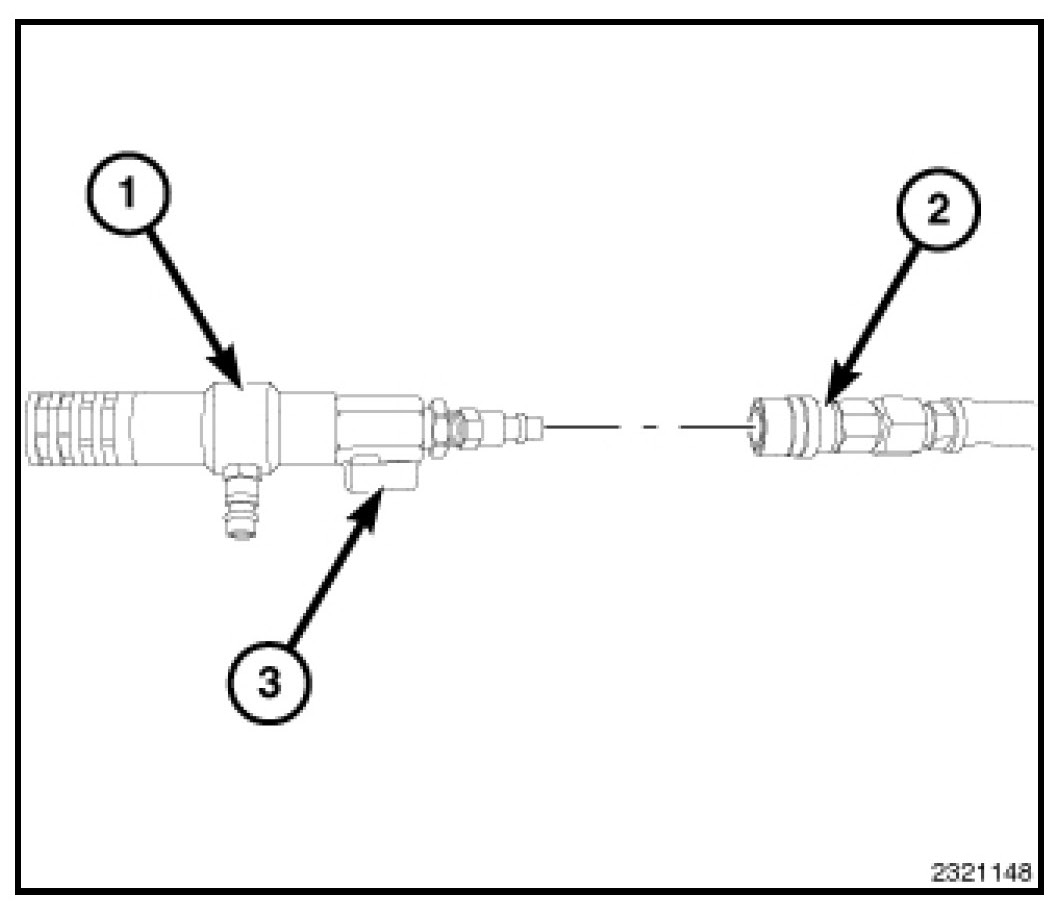 1

2

3

2321148