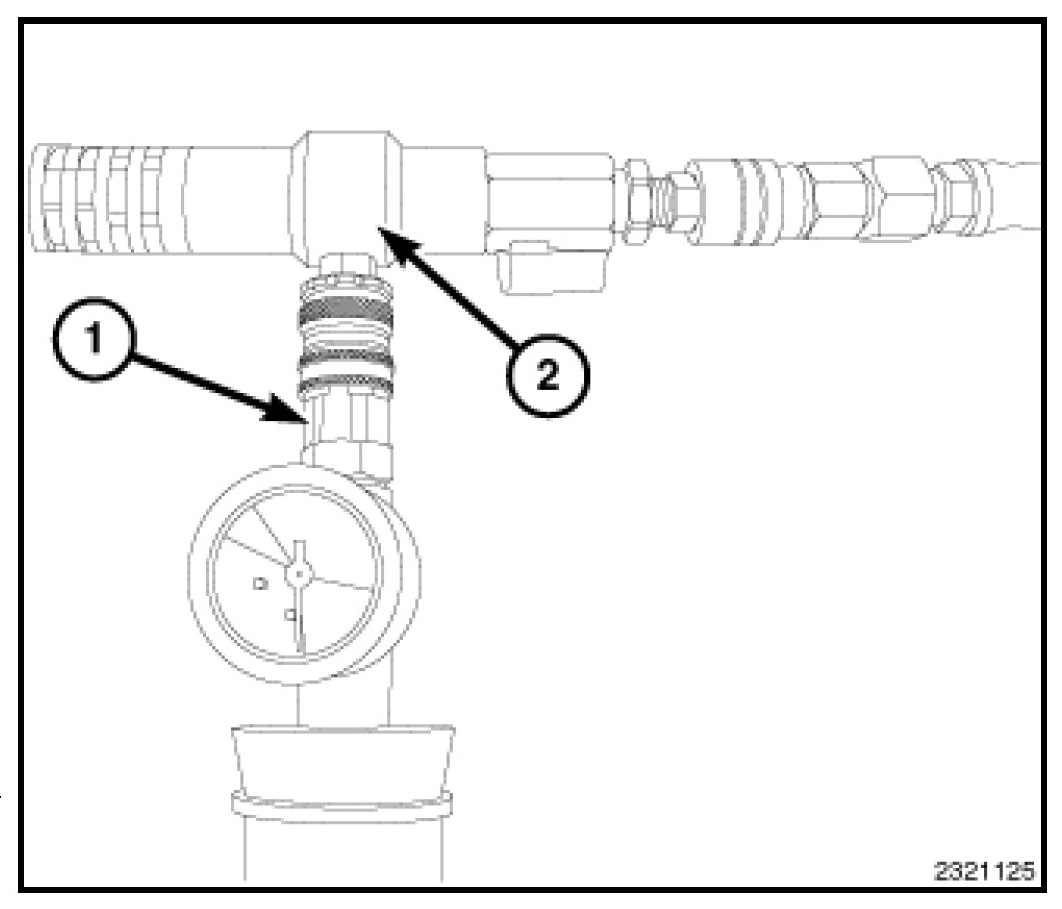 1

2

2321125