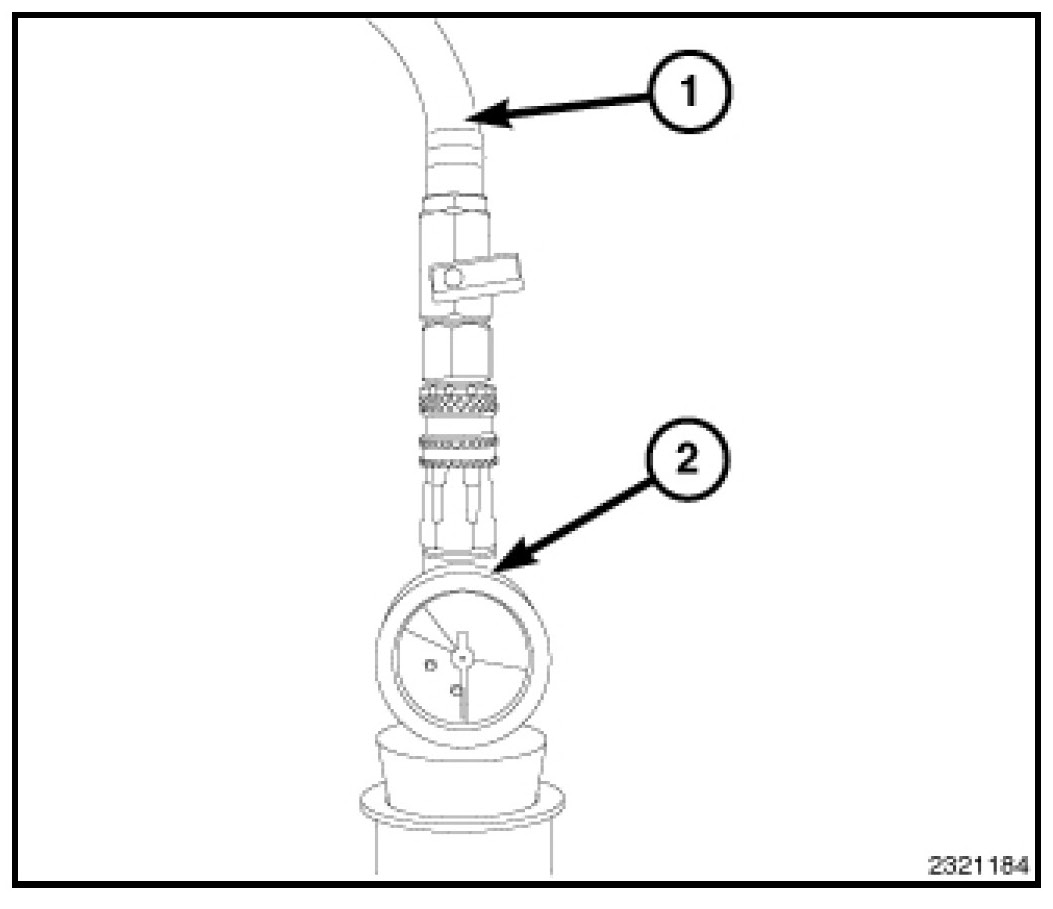 1

2

2321184