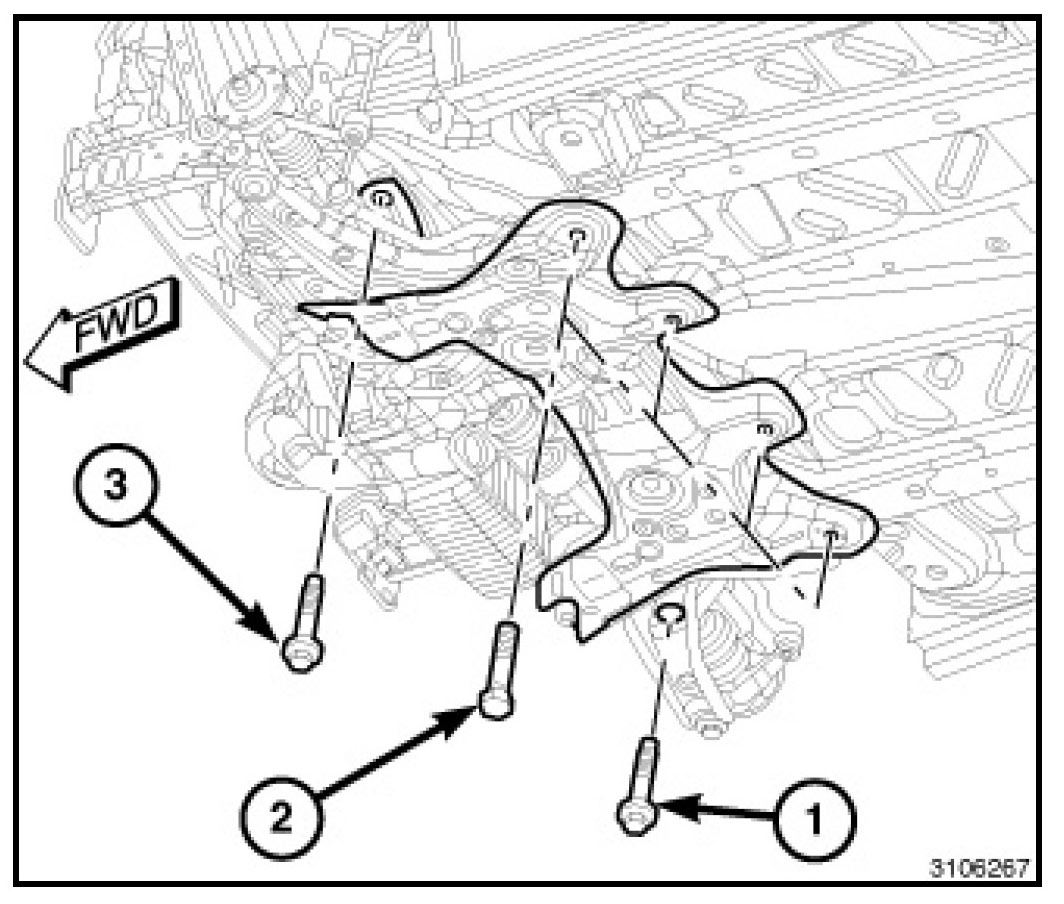 FWD

3

2

1

3106267