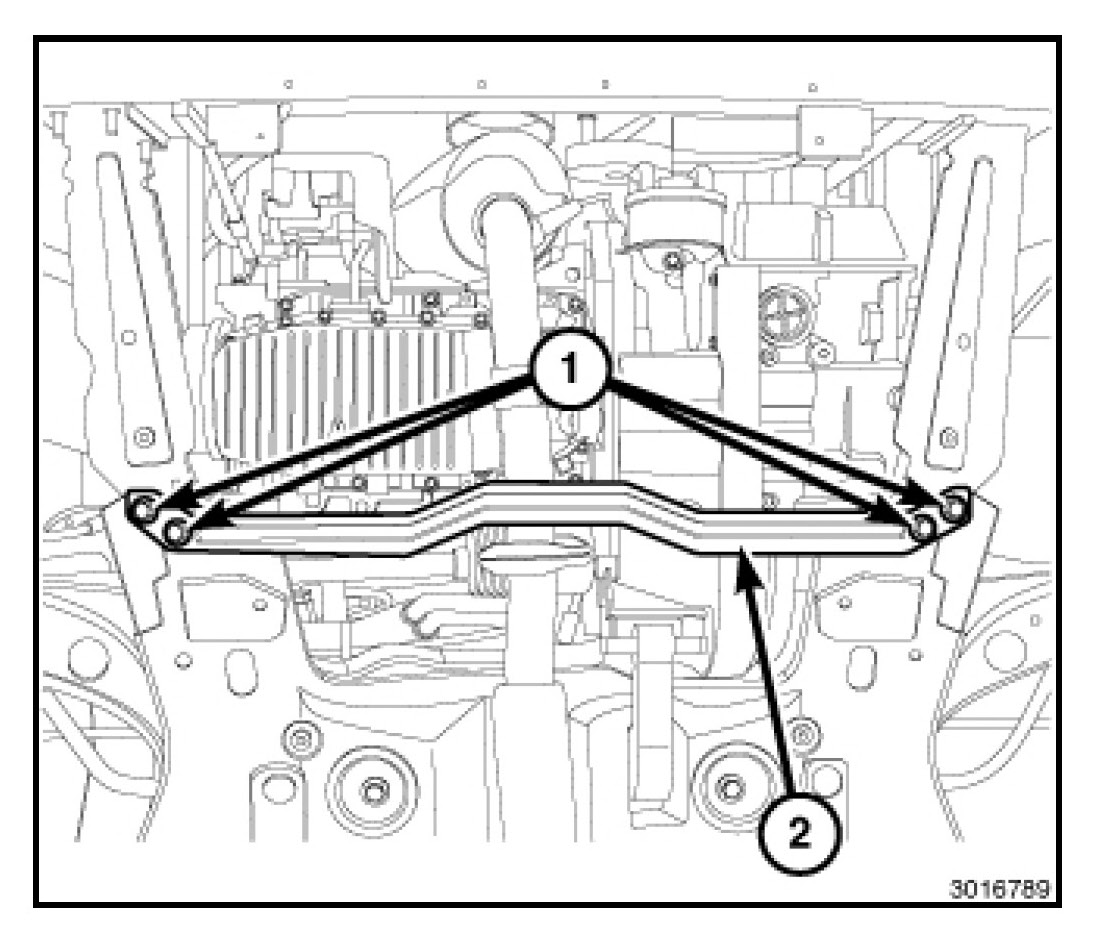 1
2
3016789