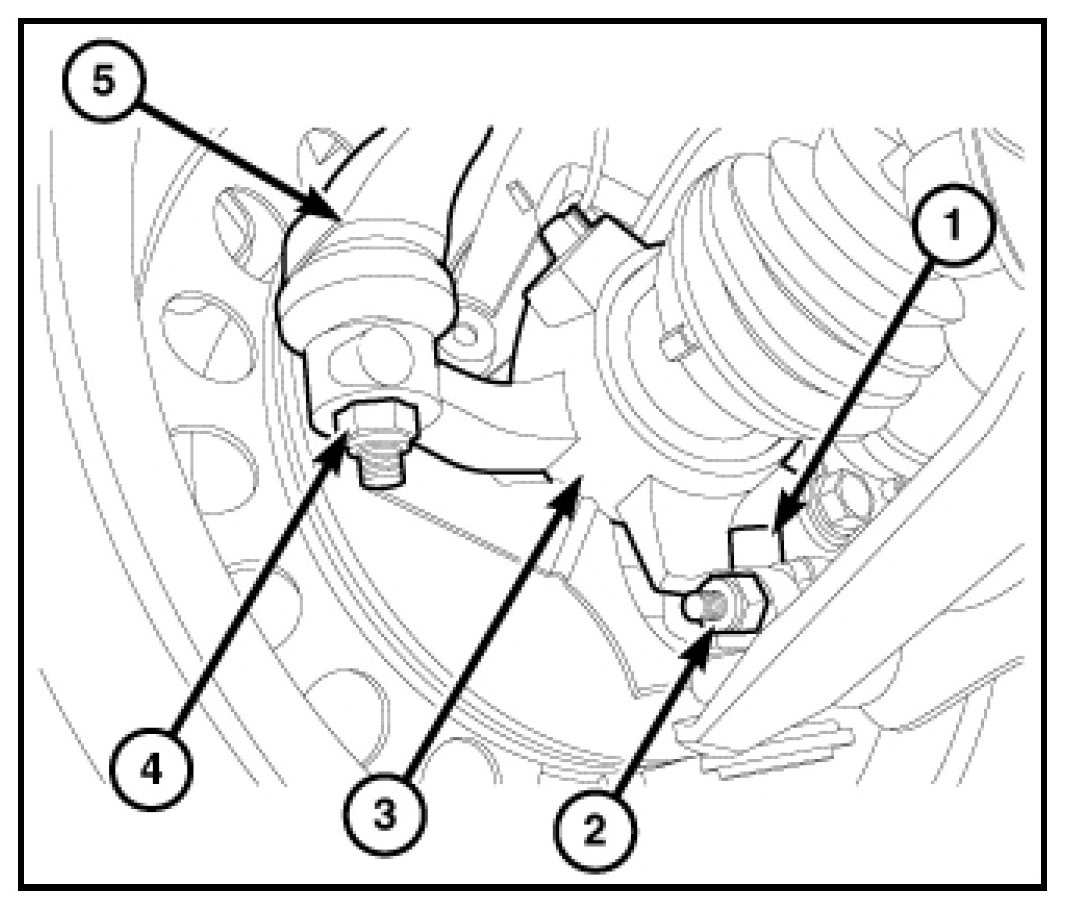 5
1
4
3
2