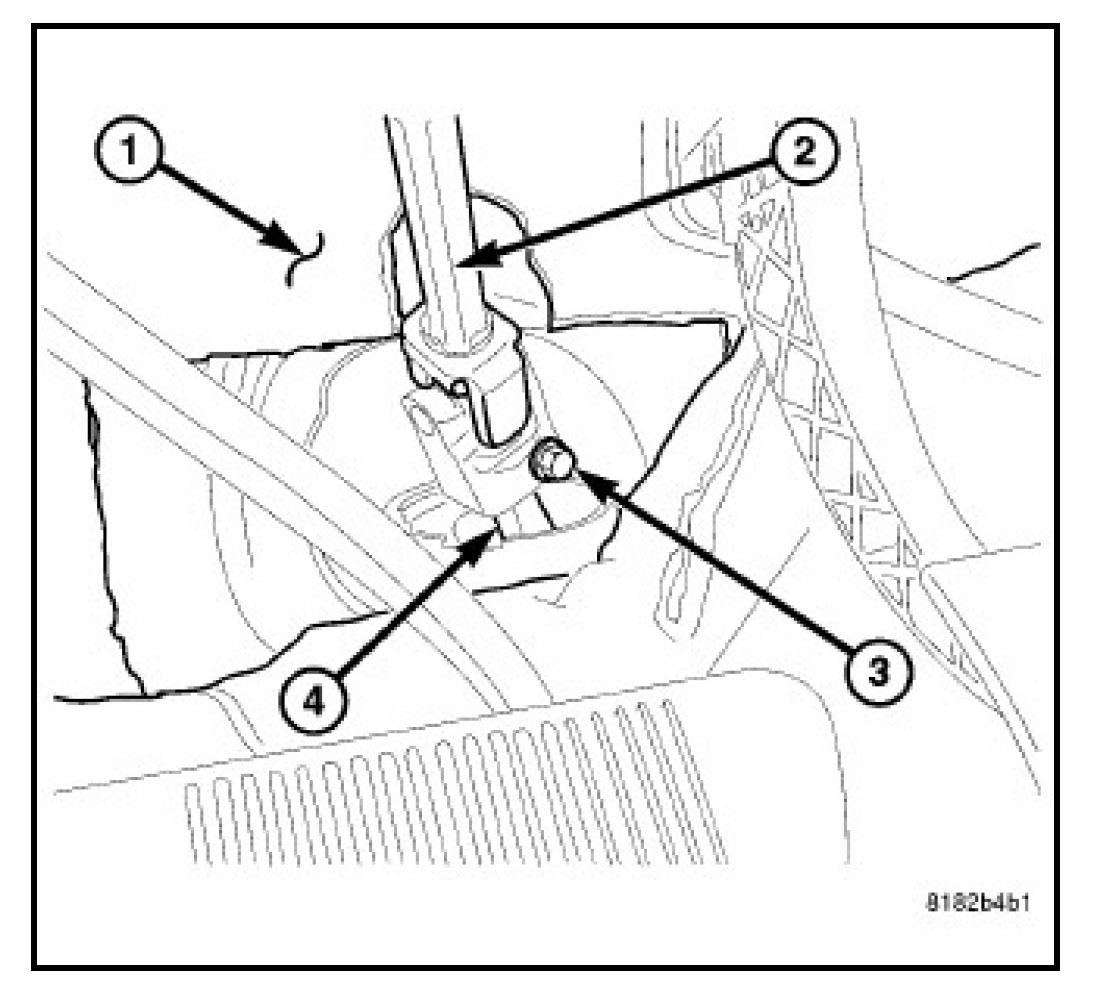 1
2
3
4
8182b4b1