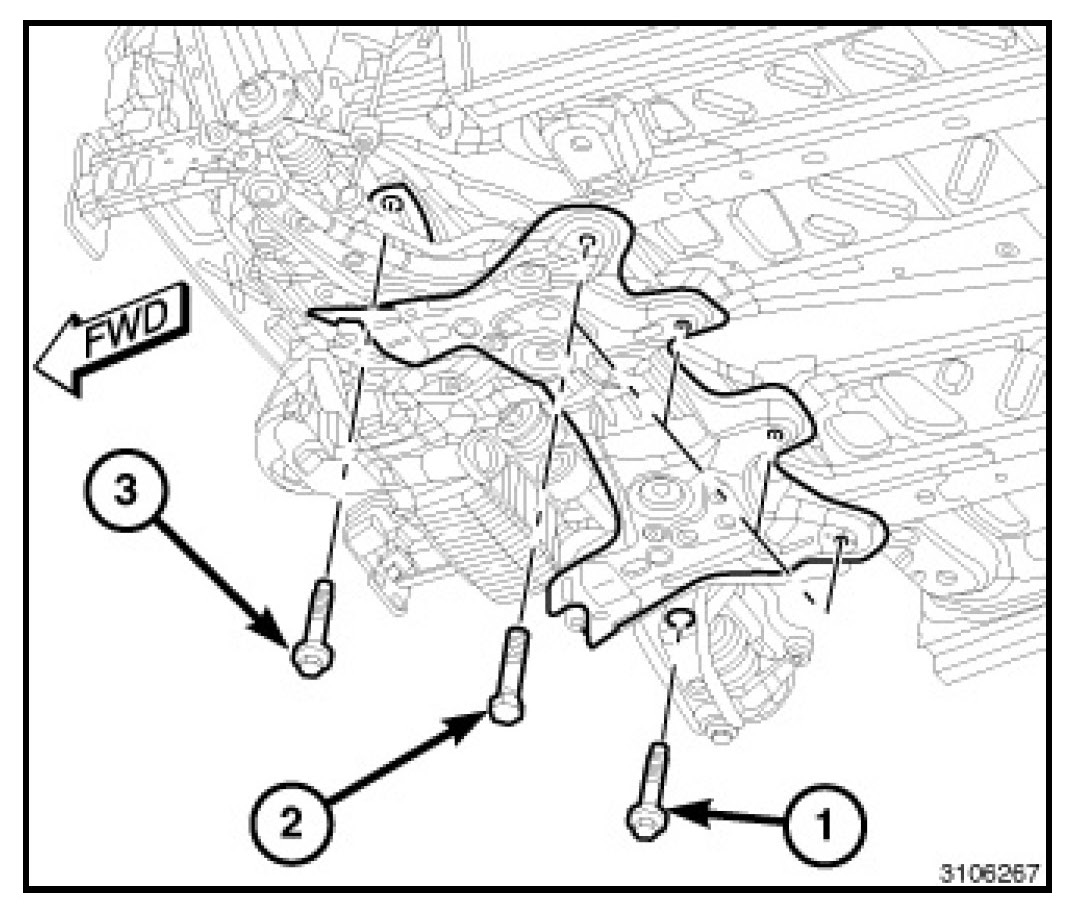 FWD

3

2

1

3106267