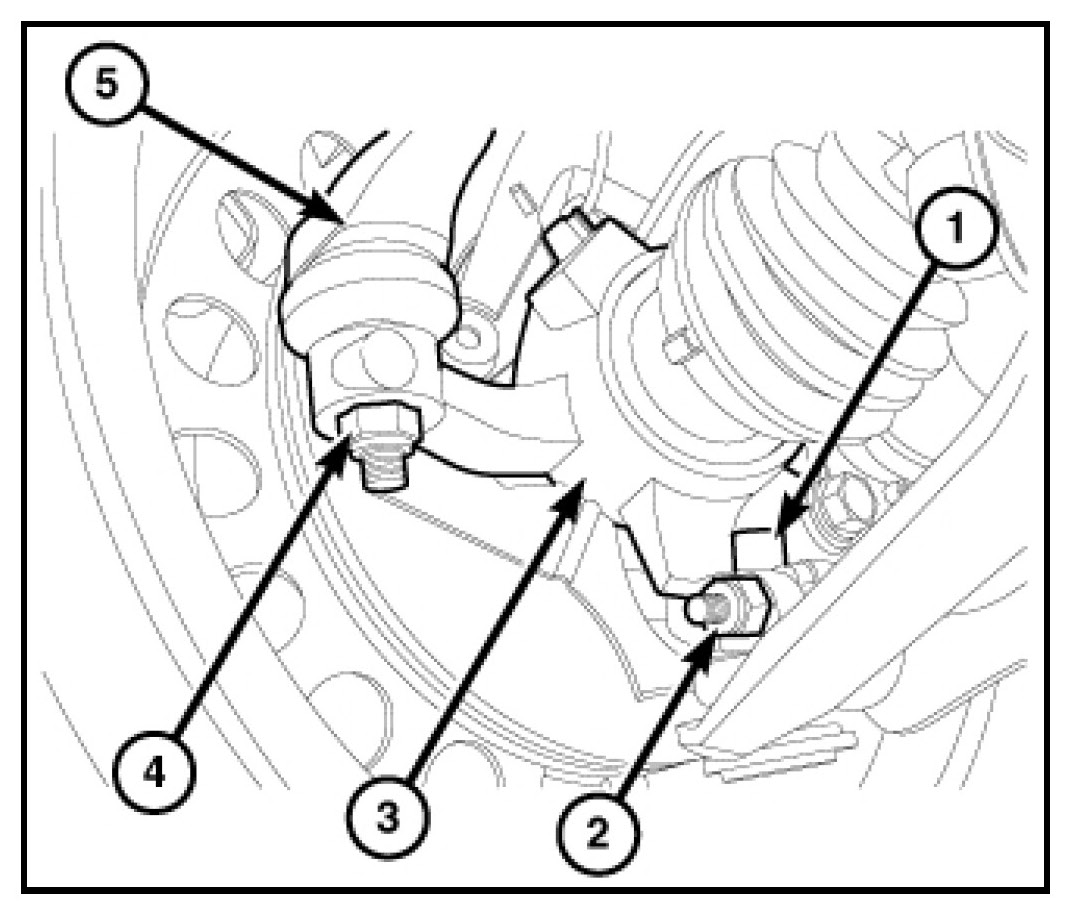 5
1
4
3
2