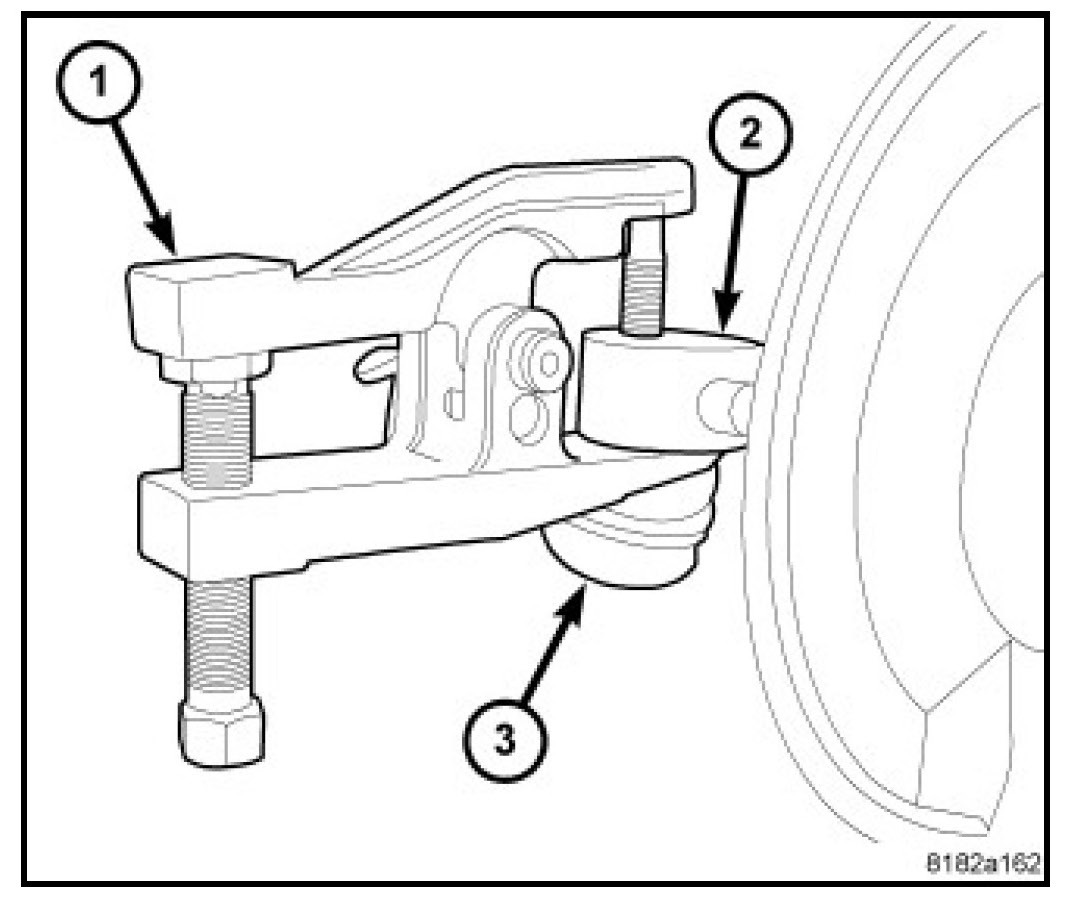 1
2
3
8182a162