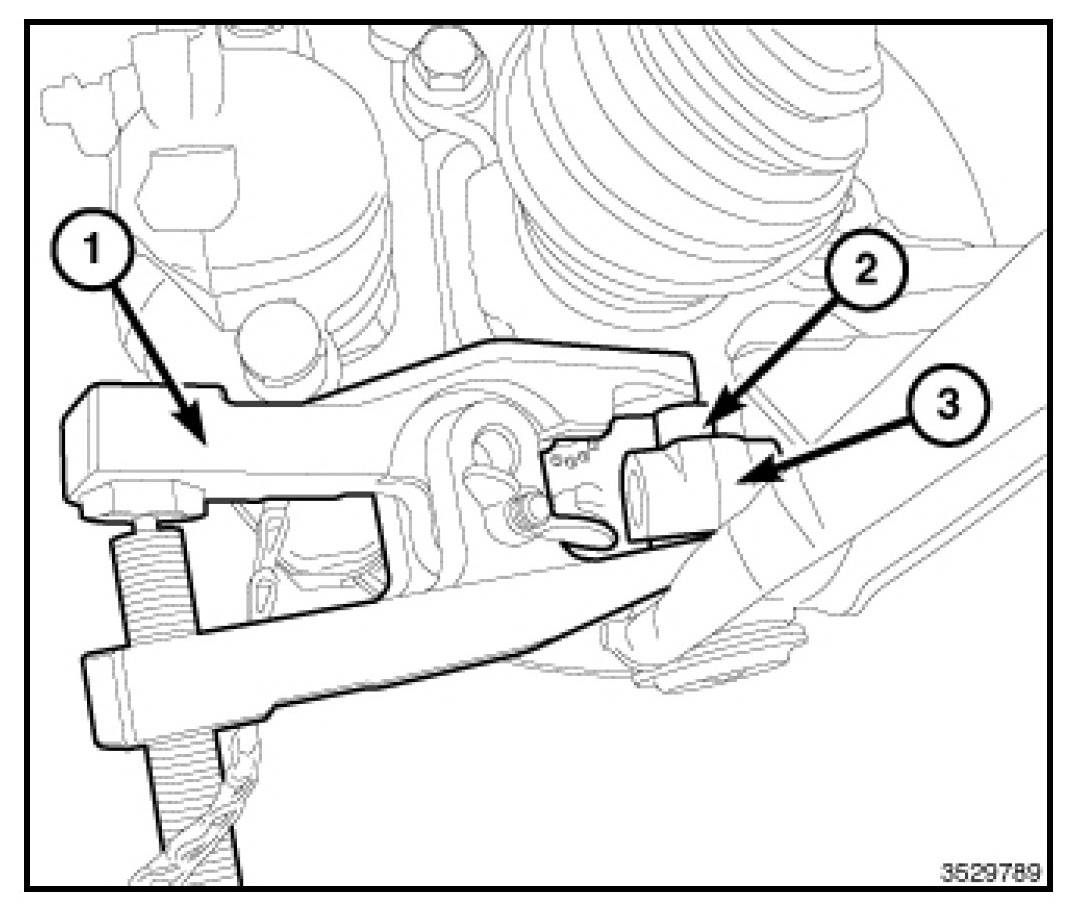 1
2
3
3529789