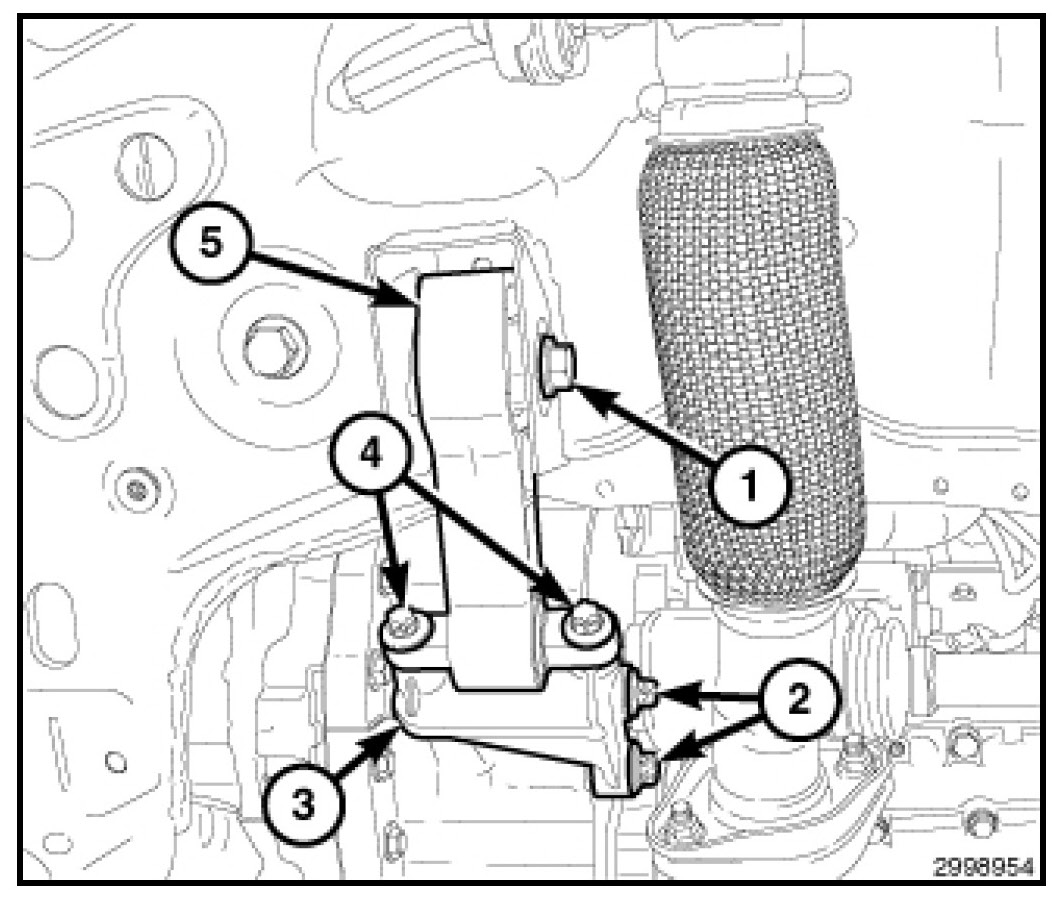 5
1
4
2
3
2998954