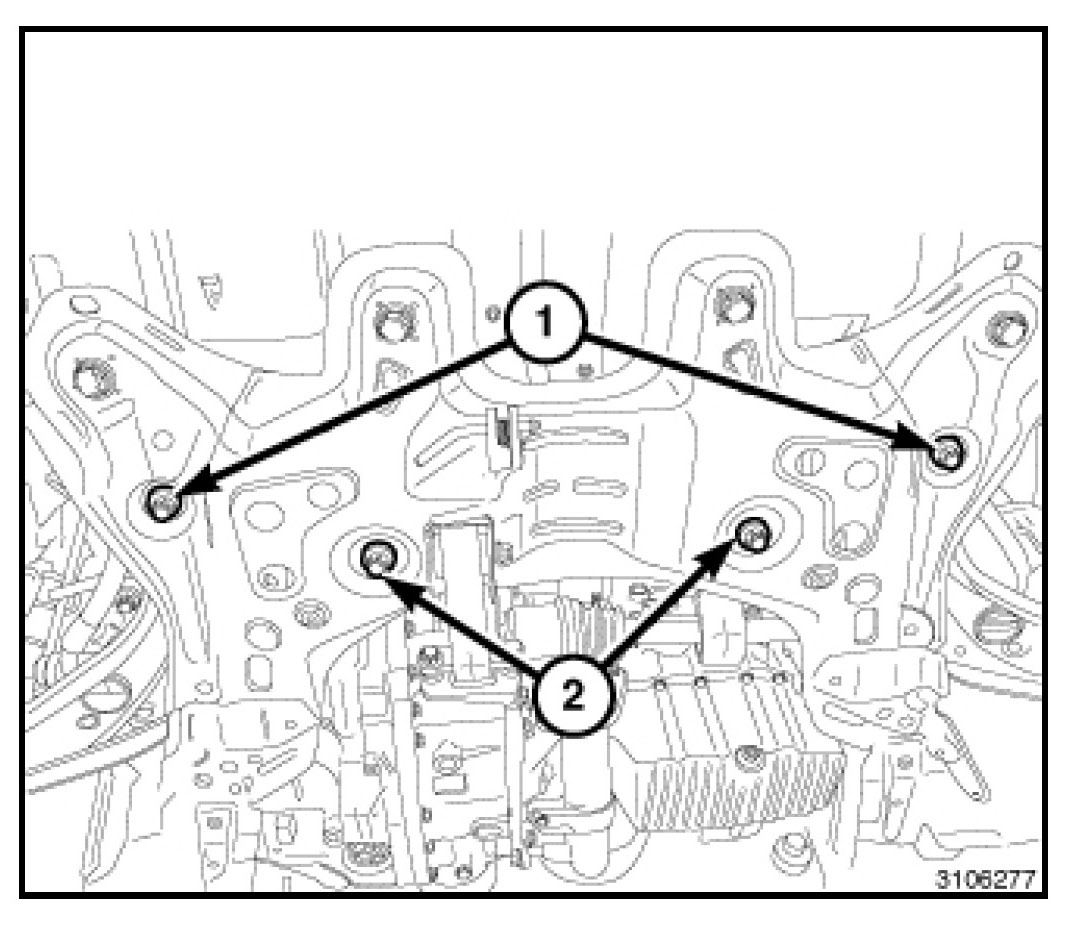 1
2
3106277