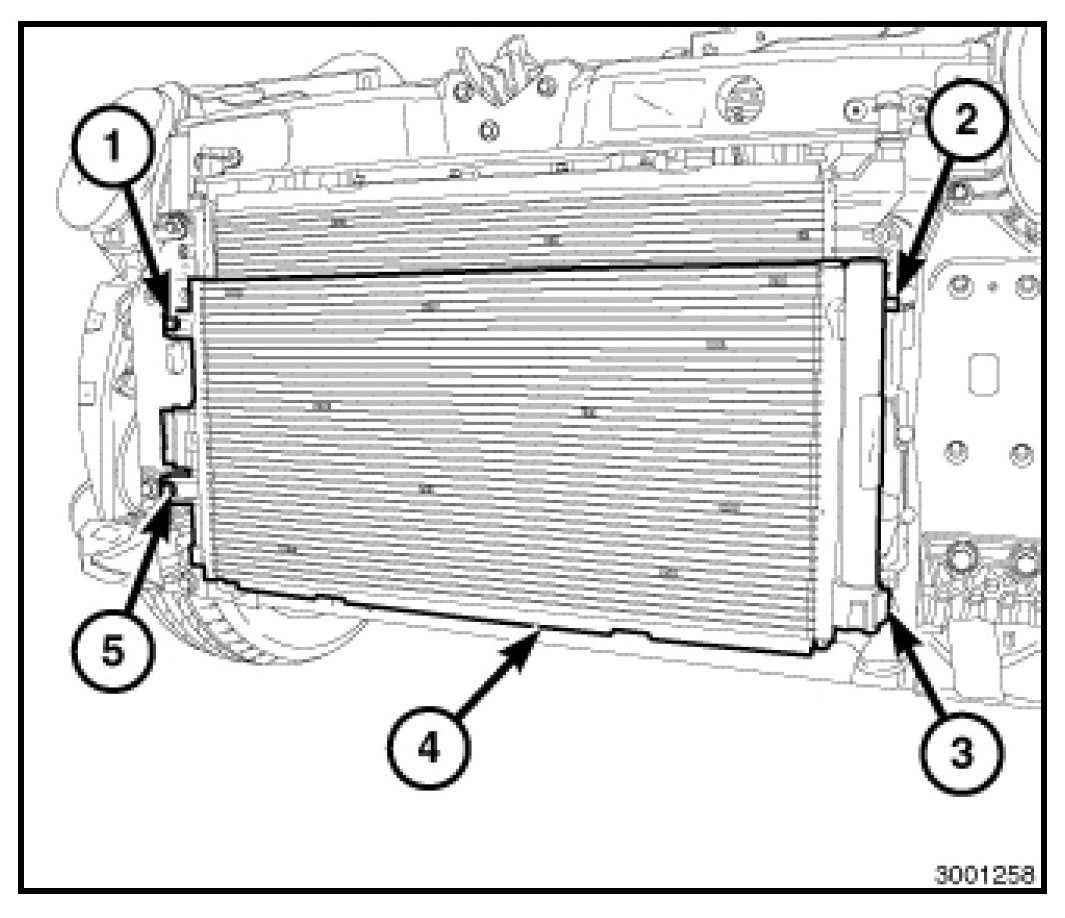 1
2
5
4
3
3001258