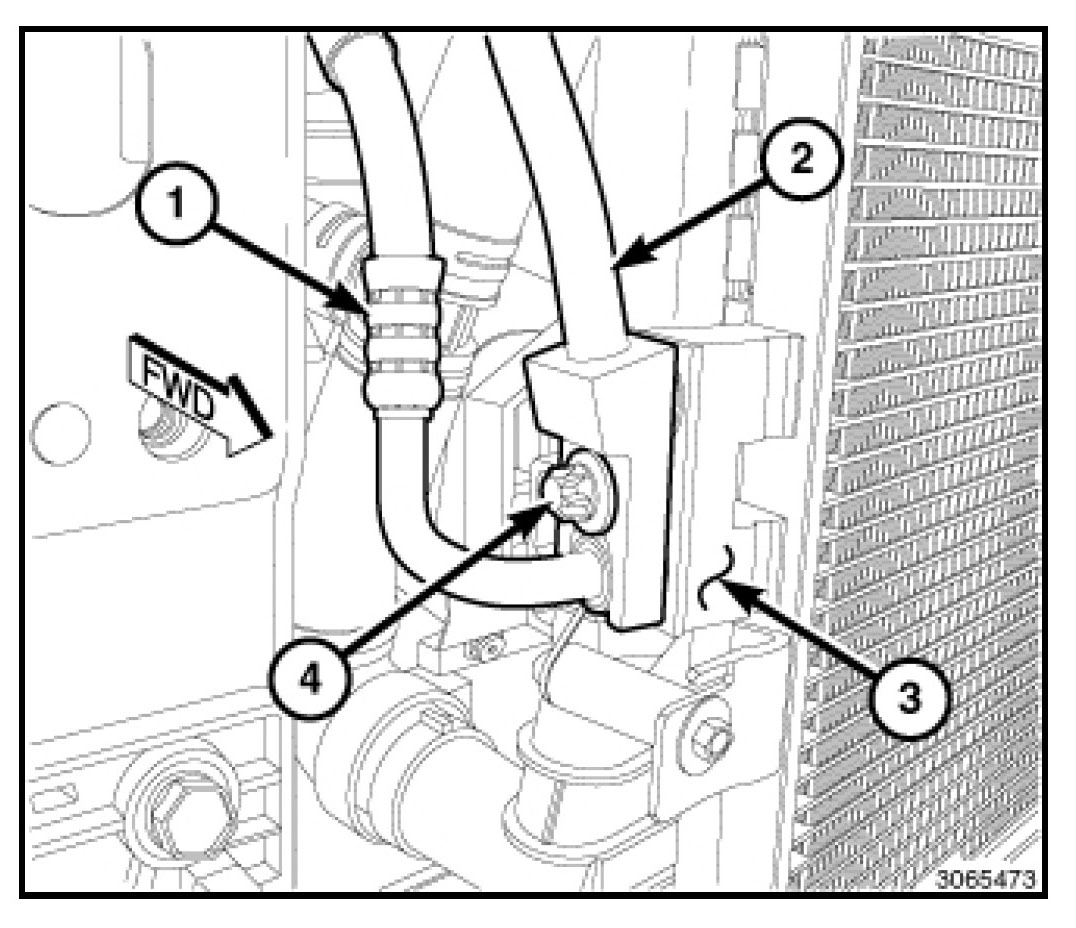 1
2
FWD
4
3
3065473