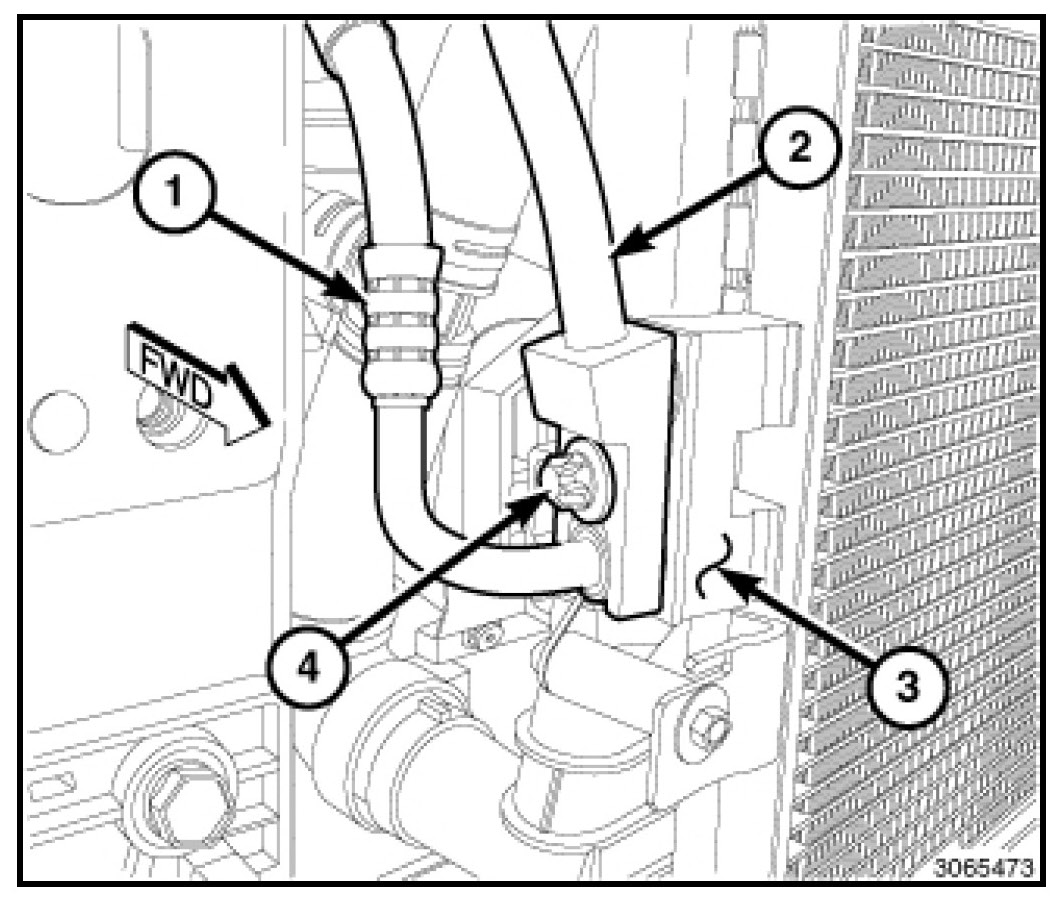 1
2
FWD
4
3
3065473