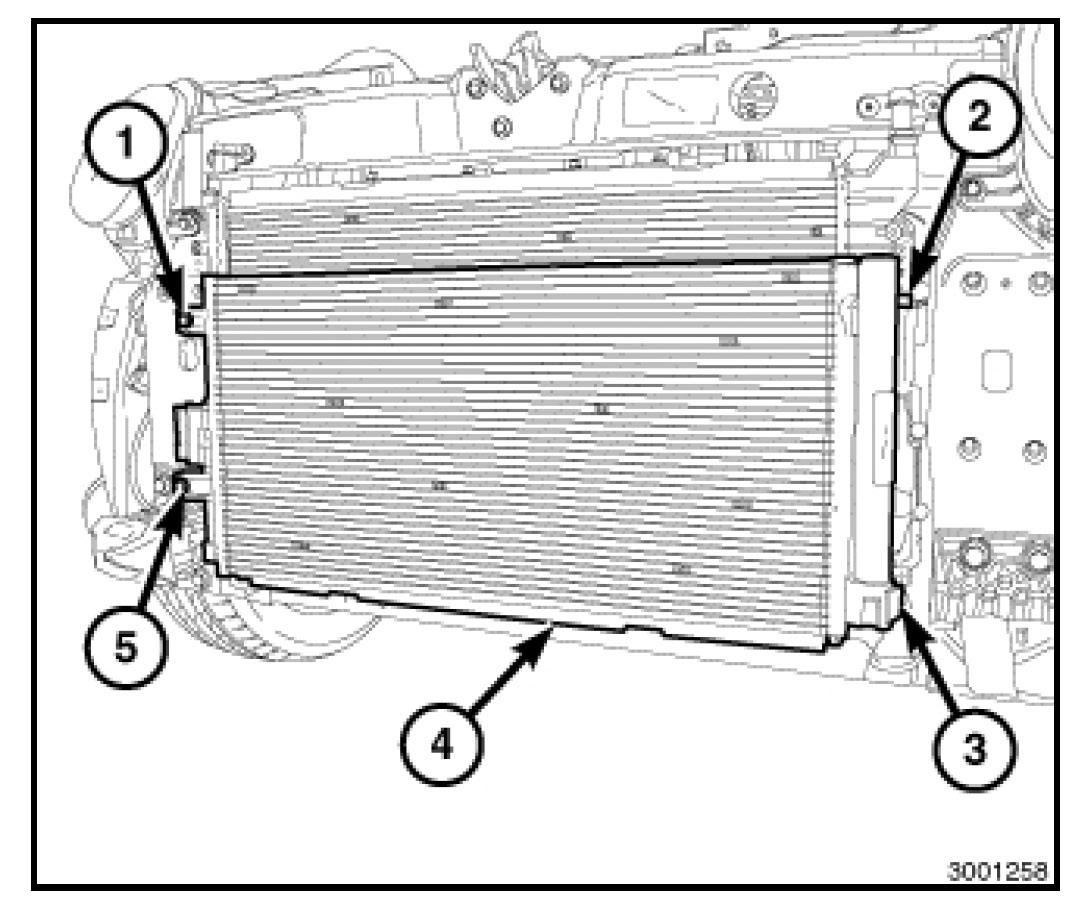 1
2
5
4
3
3001258