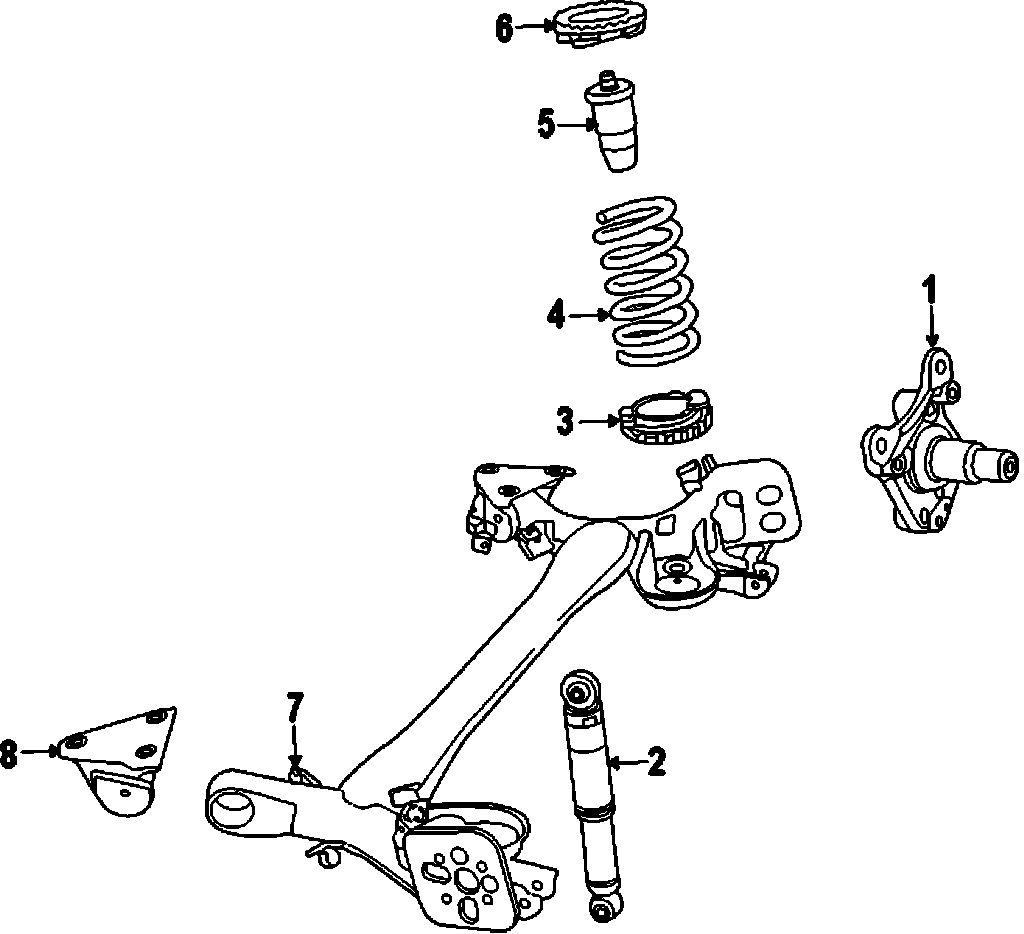 6
5
4
1
3
7
8
2