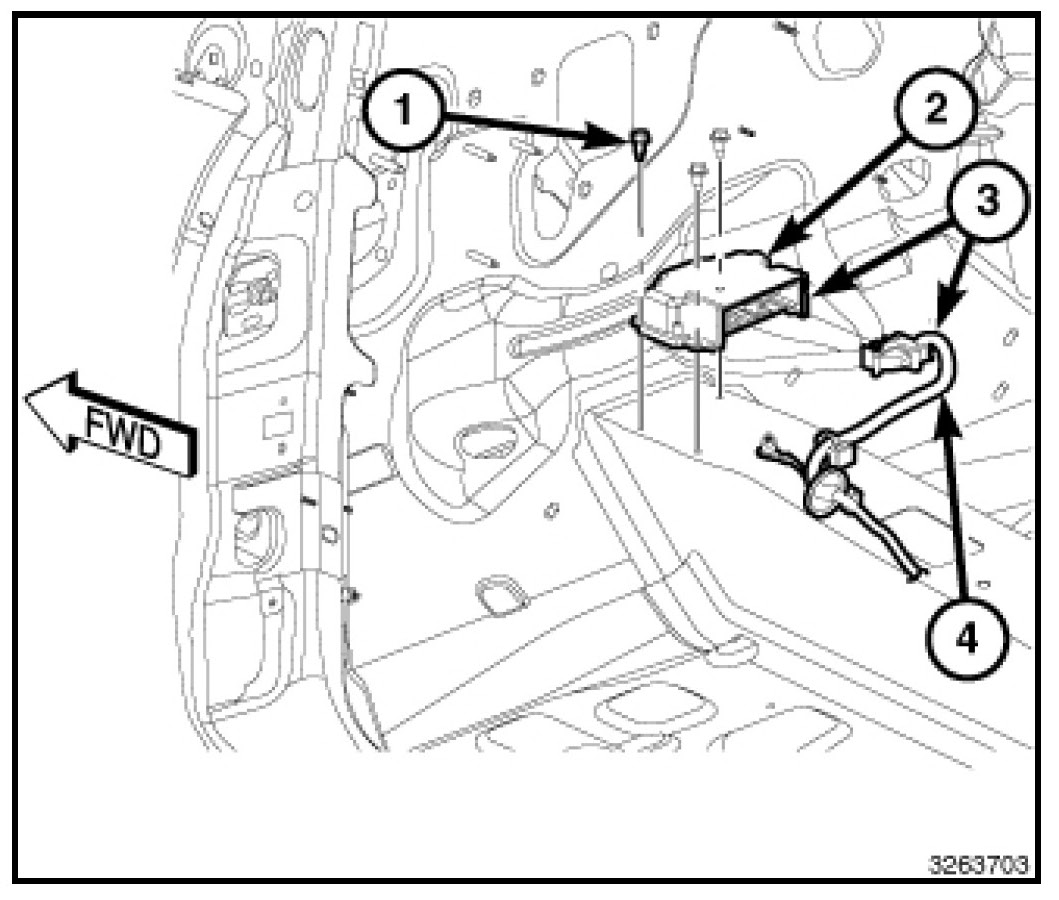 1
2
3
FWD
4
3263703