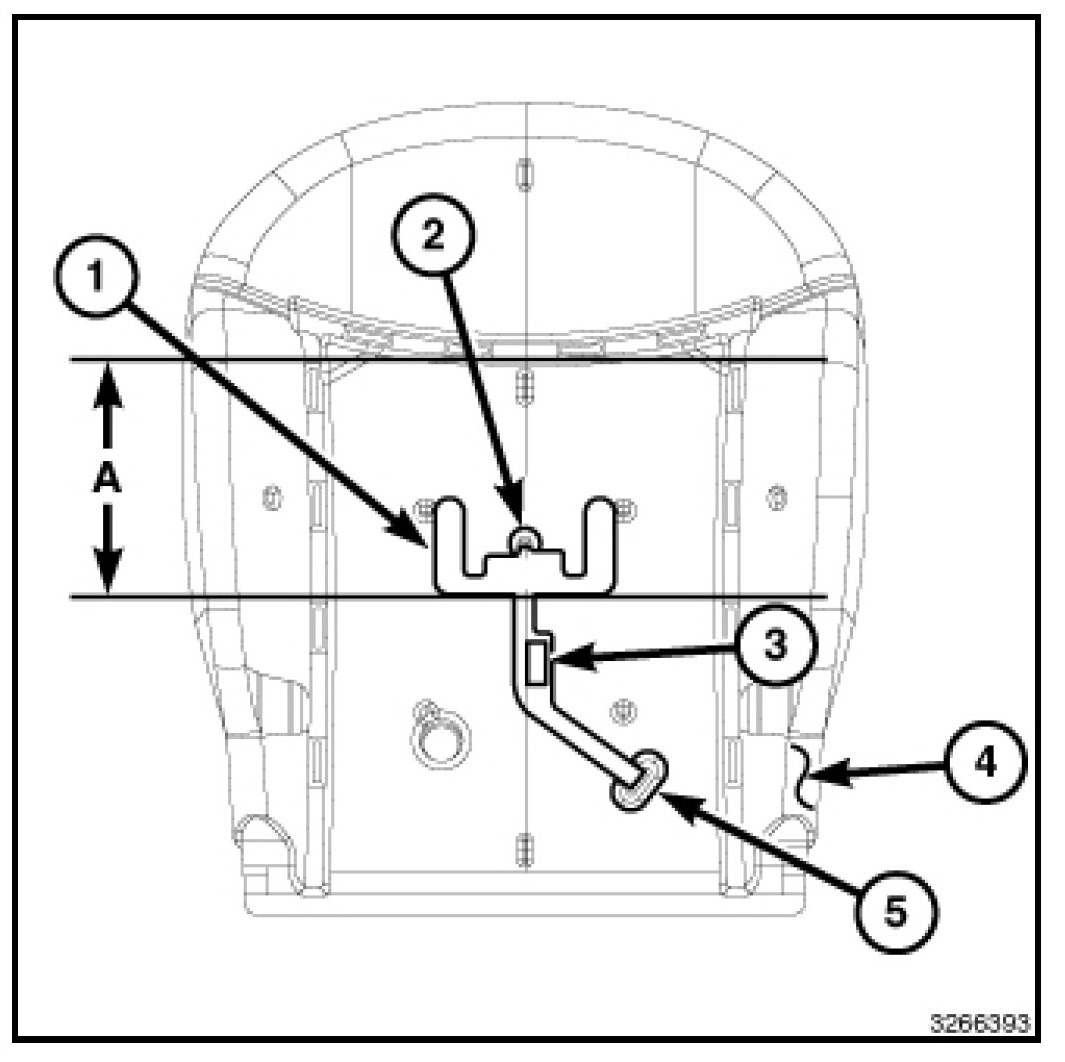 1
2
A
3
4
5
3266393