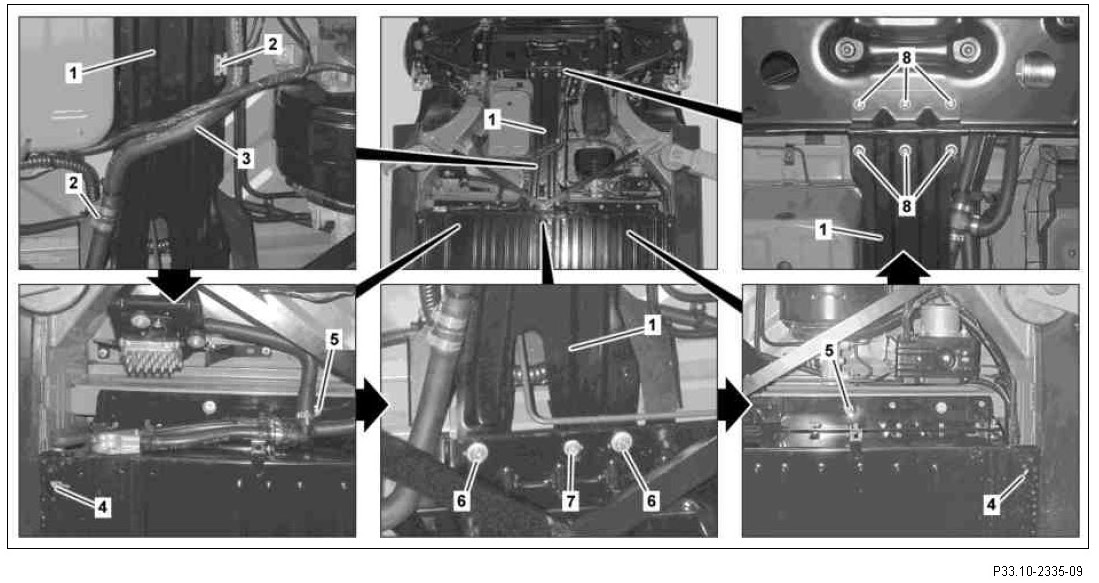 1
2
3
2
1
8
8
1
5
4
1
6
7
6
5
4
P33.10-2335-09