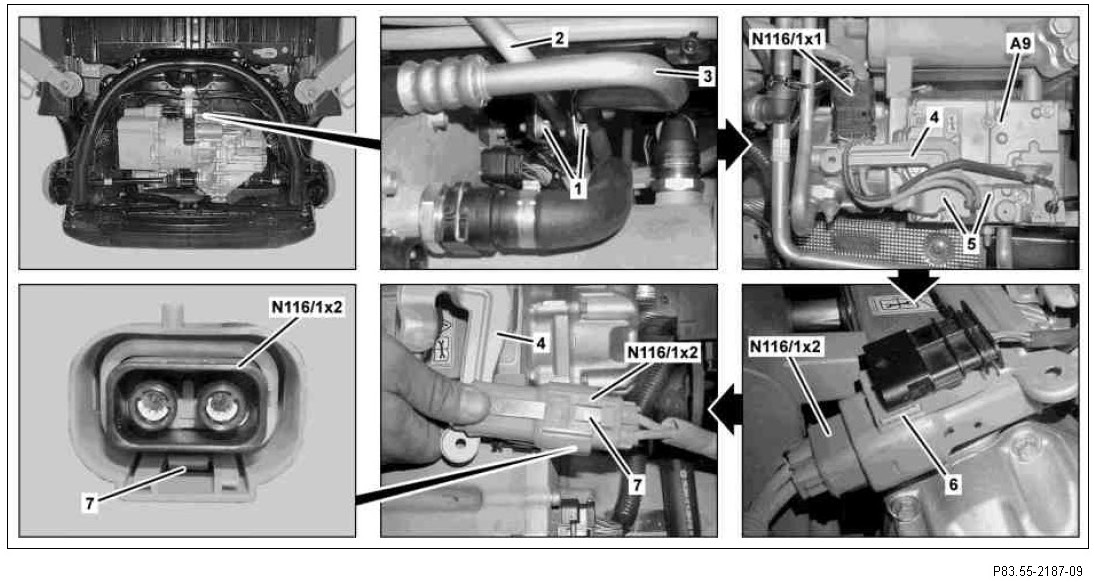 2
3
1
N116/1x1
A9
4
5
N116/1x2
7
4
N116/1x2
7
N116/1x2
6
P83.55-2187-09