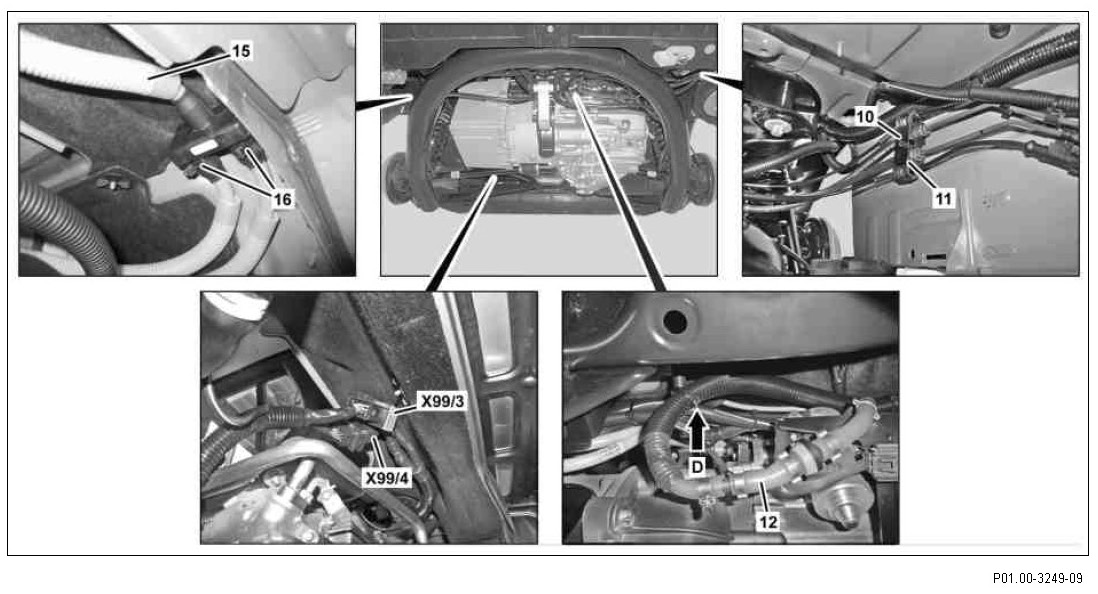 15

16

10

11

X99/3

X99/4

D

12

P01.00-3249-09