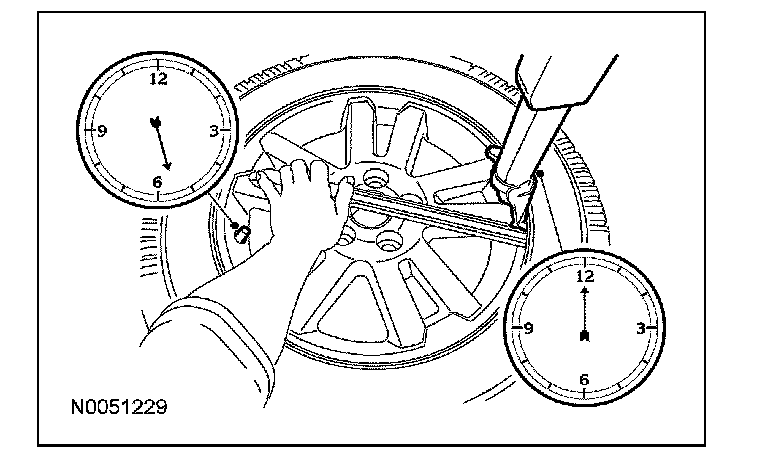 12
9
3
6

12
9
3
6

N0051229