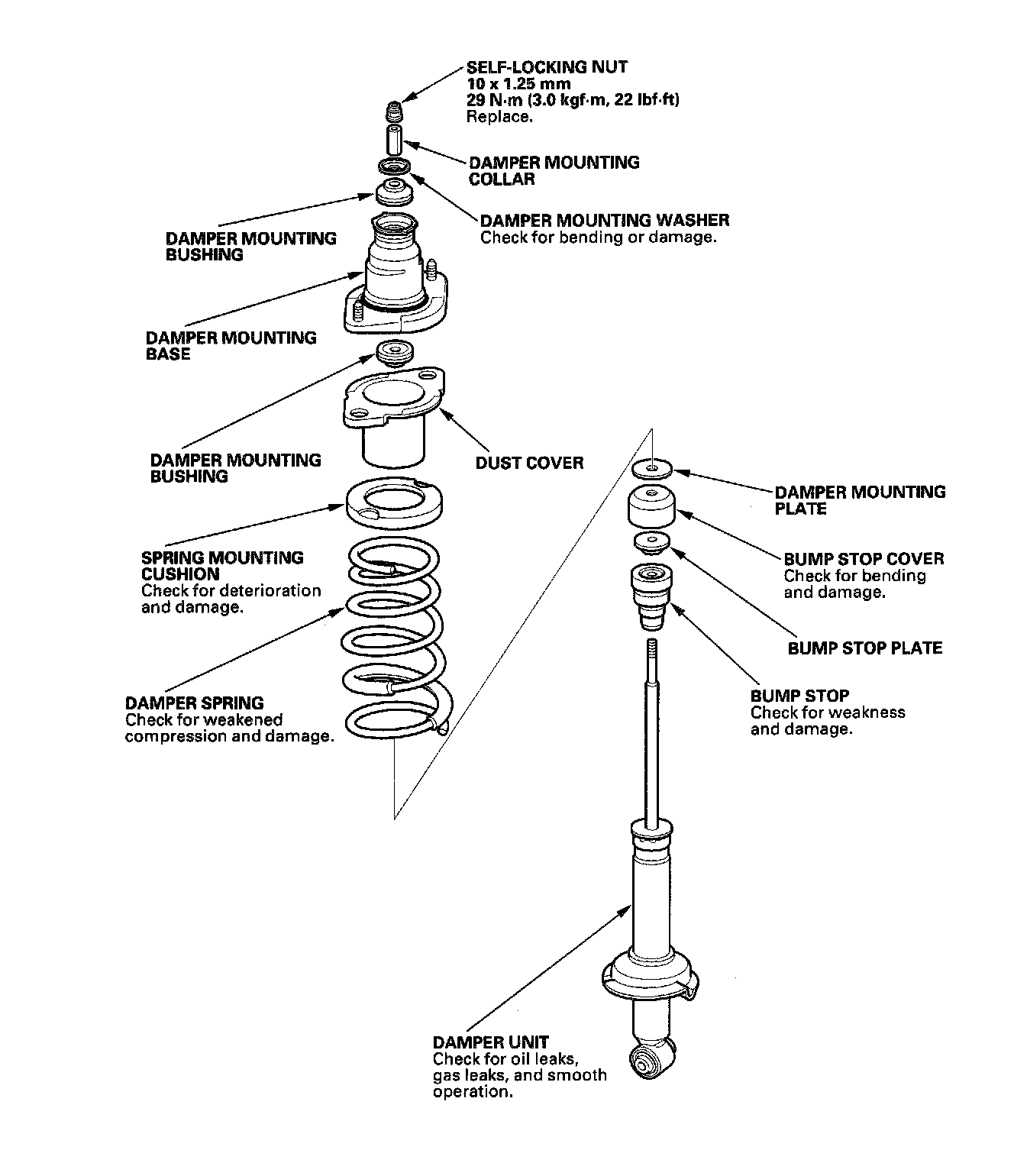 SELF-LOCKING NUT
10 x 1.25 mm
29 N·m (3.0 kgf·m, 22 lbf·ft)
Replace.

DAMPER MOUNTING COLLAR

DAMPER MOUNTING WASHER
Check for bending or damage.

DAMPER MOUNTING BUSHING

DAMPER MOUNTING BASE

DAMPER MOUNTING BUSHING

DUST COVER

SPRING MOUNTING CUSHION
Check for deterioration and damage.

DAMPER SPRING
Check for weakened compression and damage.

DAMPER MOUNTING PLATE

BUMP STOP COVER
Check for bending and damage.

BUMP STOP PLATE

BUMP STOP
Check for weakness and damage.

DAMPER UNIT
Check for oil leaks, gas leaks, and smooth operation.