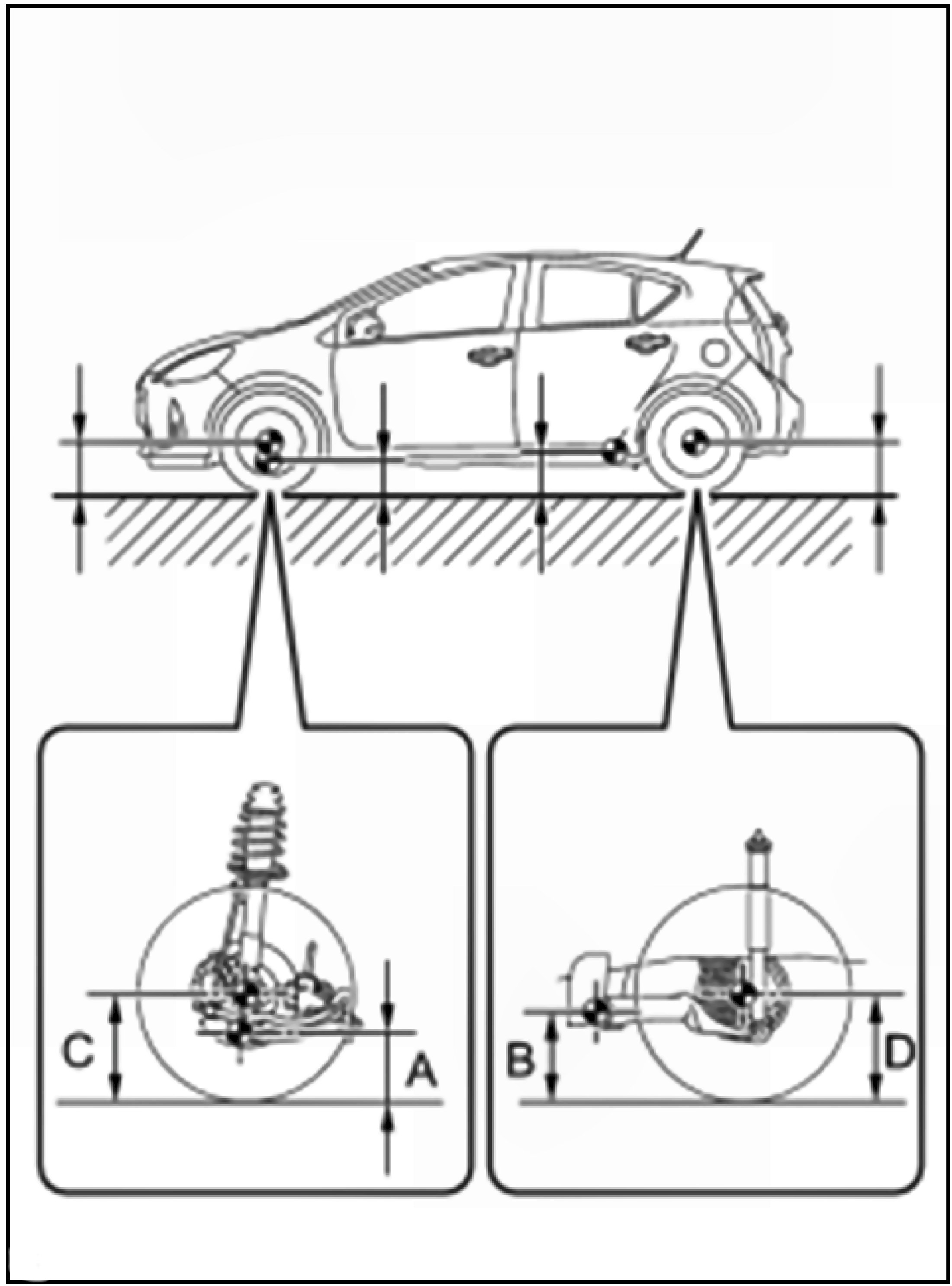 C
A
B
D