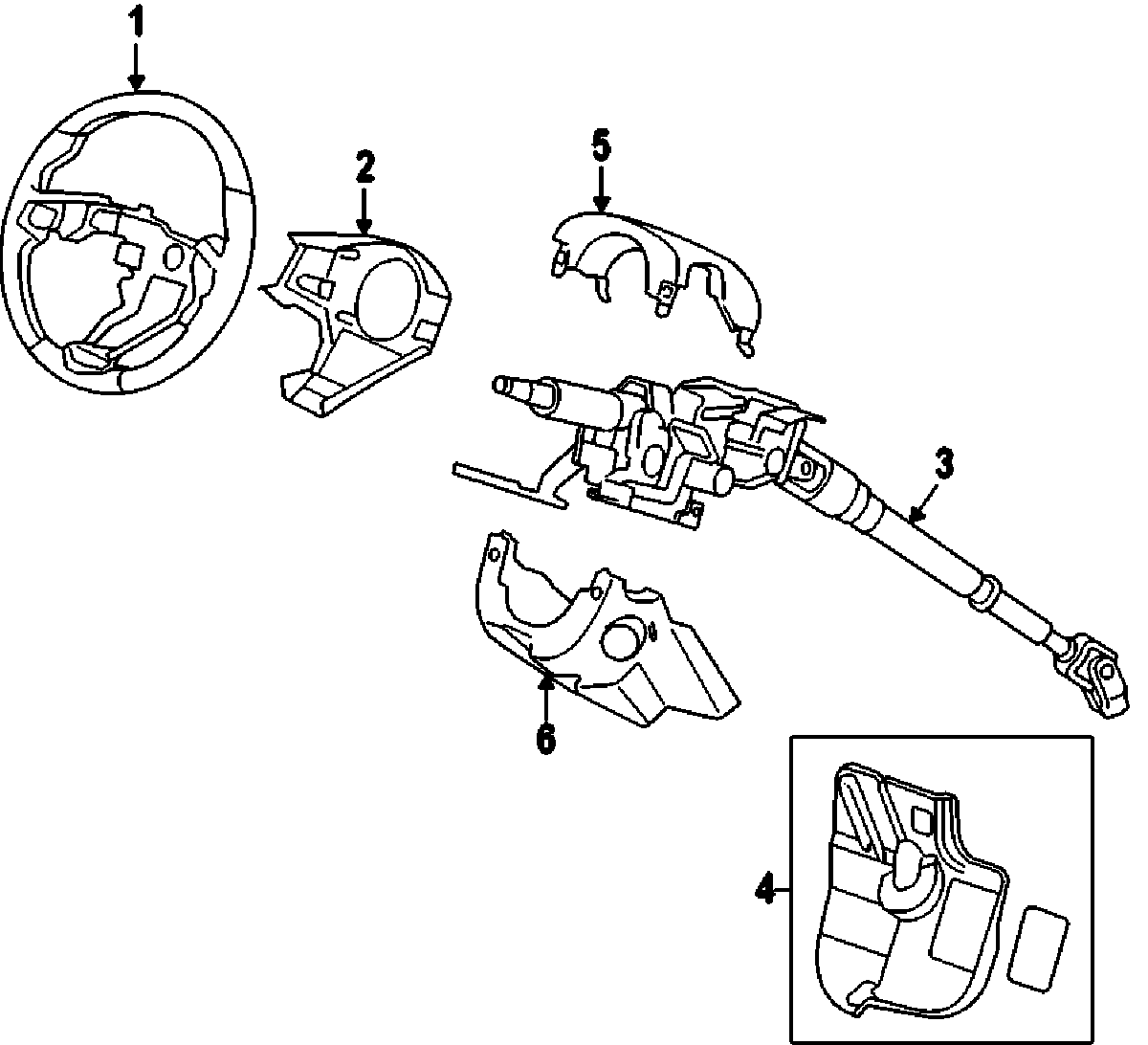 1
2
5
3
6
4