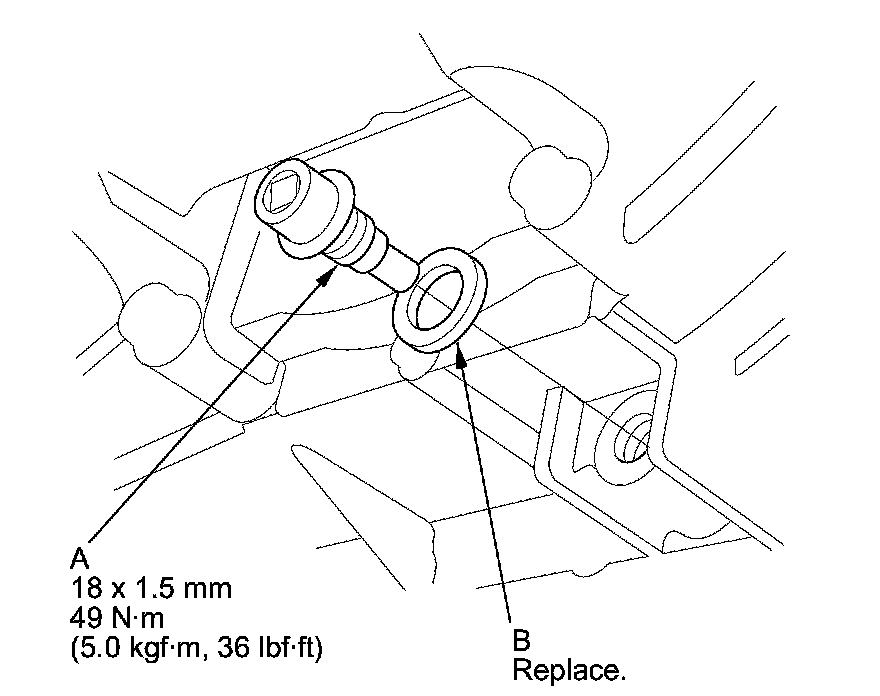 A
18 x 1.5 mm
49 N·m
(5.0 kgf·m, 36 lbf·ft)

B
Replace.