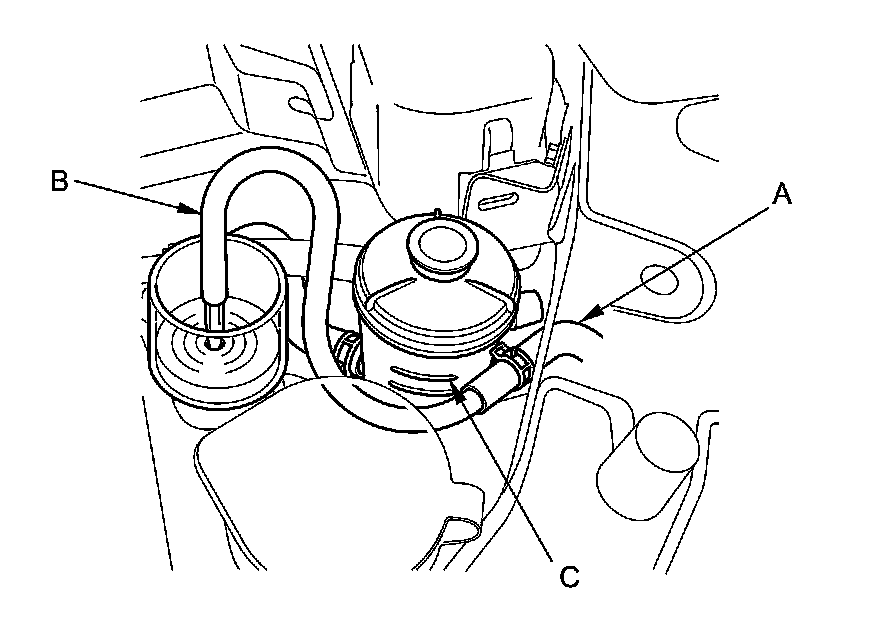 B

A

C