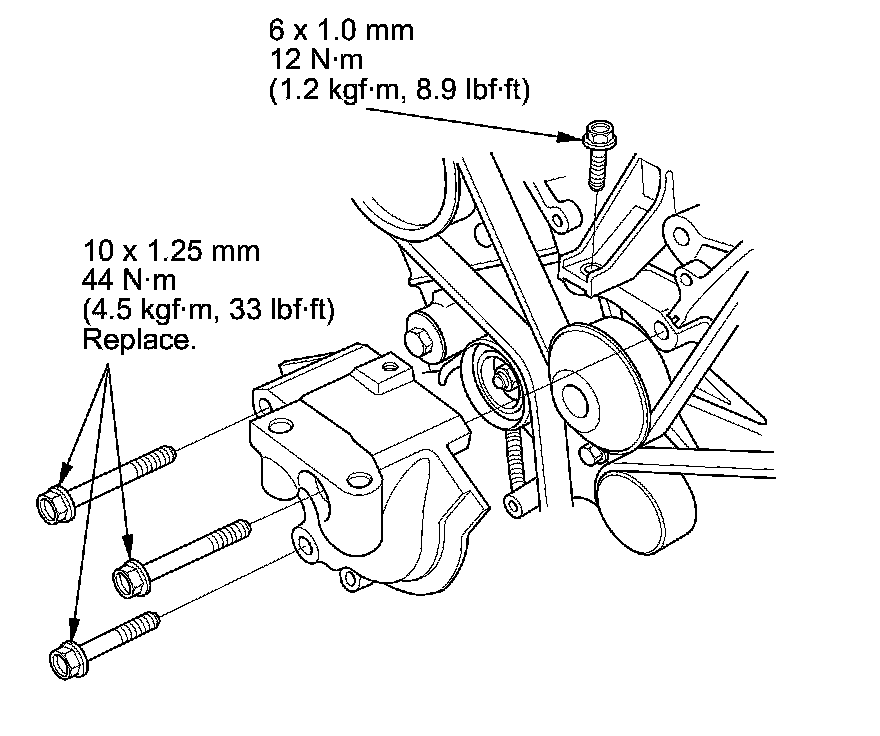 6 x 1.0 mm
12 N·m
(1.2 kgf·m, 8.9 lbf·ft)

10 x 1.25 mm
44 N·m
(4.5 kgf·m, 33 lbf·ft)
Replace.