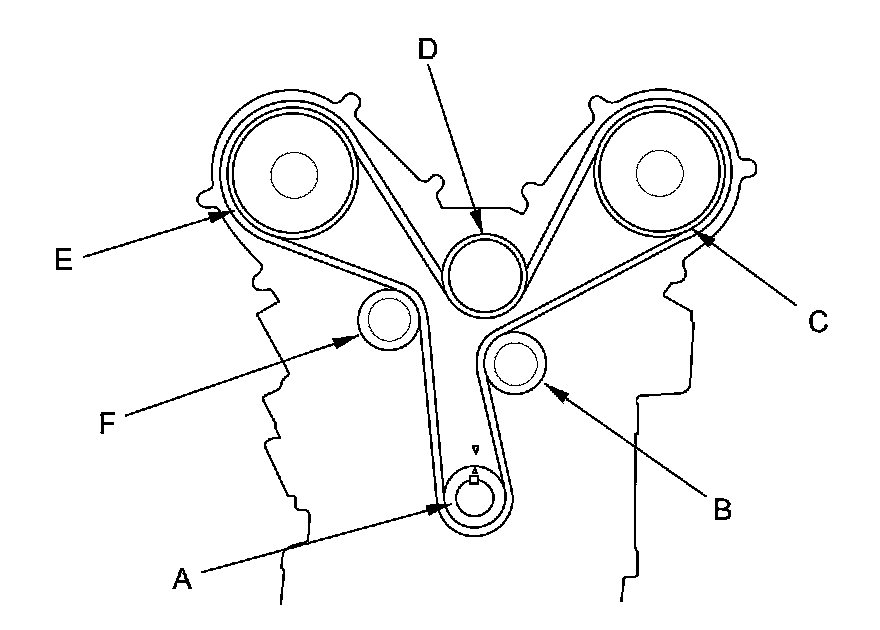 D

E

C

F

B

A