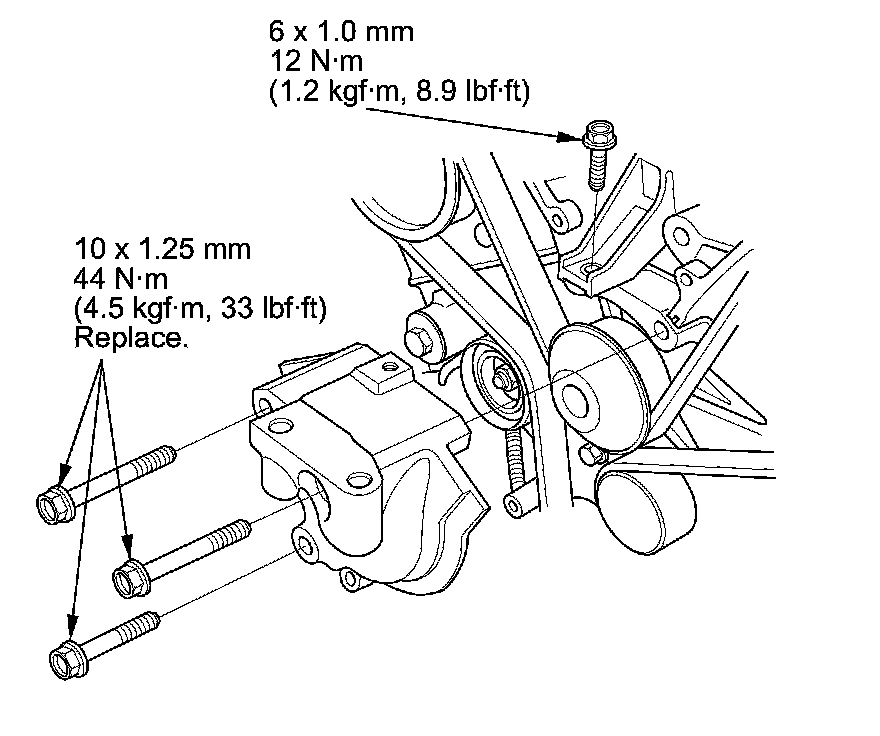 6 x 1.0 mm
12 N·m
(1.2 kgf·m, 8.9 lbf·ft)

10 x 1.25 mm
44 N·m
(4.5 kgf·m, 33 lbf·ft)
Replace.