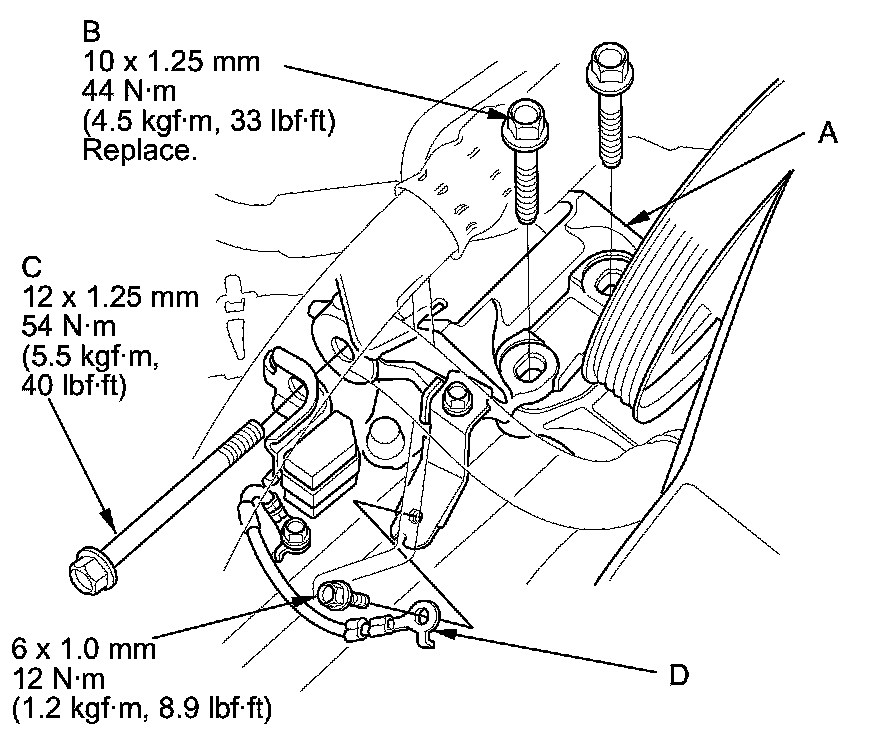 B
10 x 1.25 mm
44 N·m
(4.5 kgf·m, 33 lbf·ft)
Replace.

A

C
12 x 1.25 mm
54 N·m
(5.5 kgf·m,
40 lbf·ft)

6 x 1.0 mm
12 N·m
(1.2 kgf·m, 8.9 lbf·ft)

D