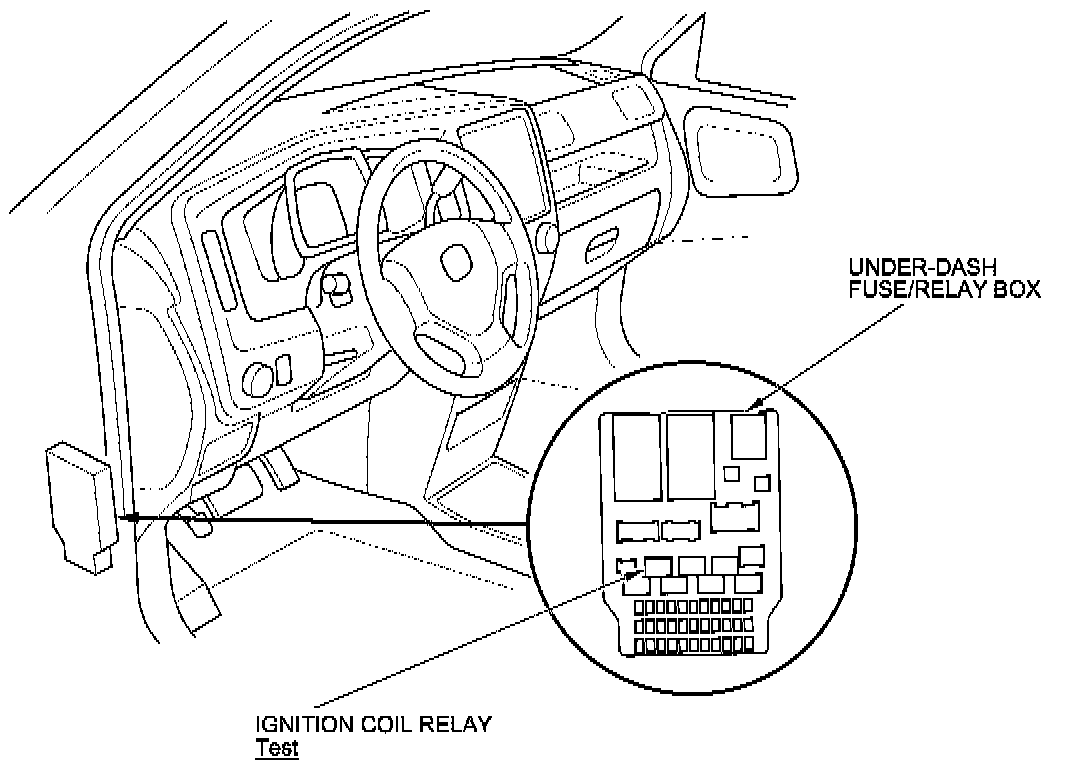 UNDER-DASH FUSE/RELAY BOX

IGNITION COIL RELAY
Test