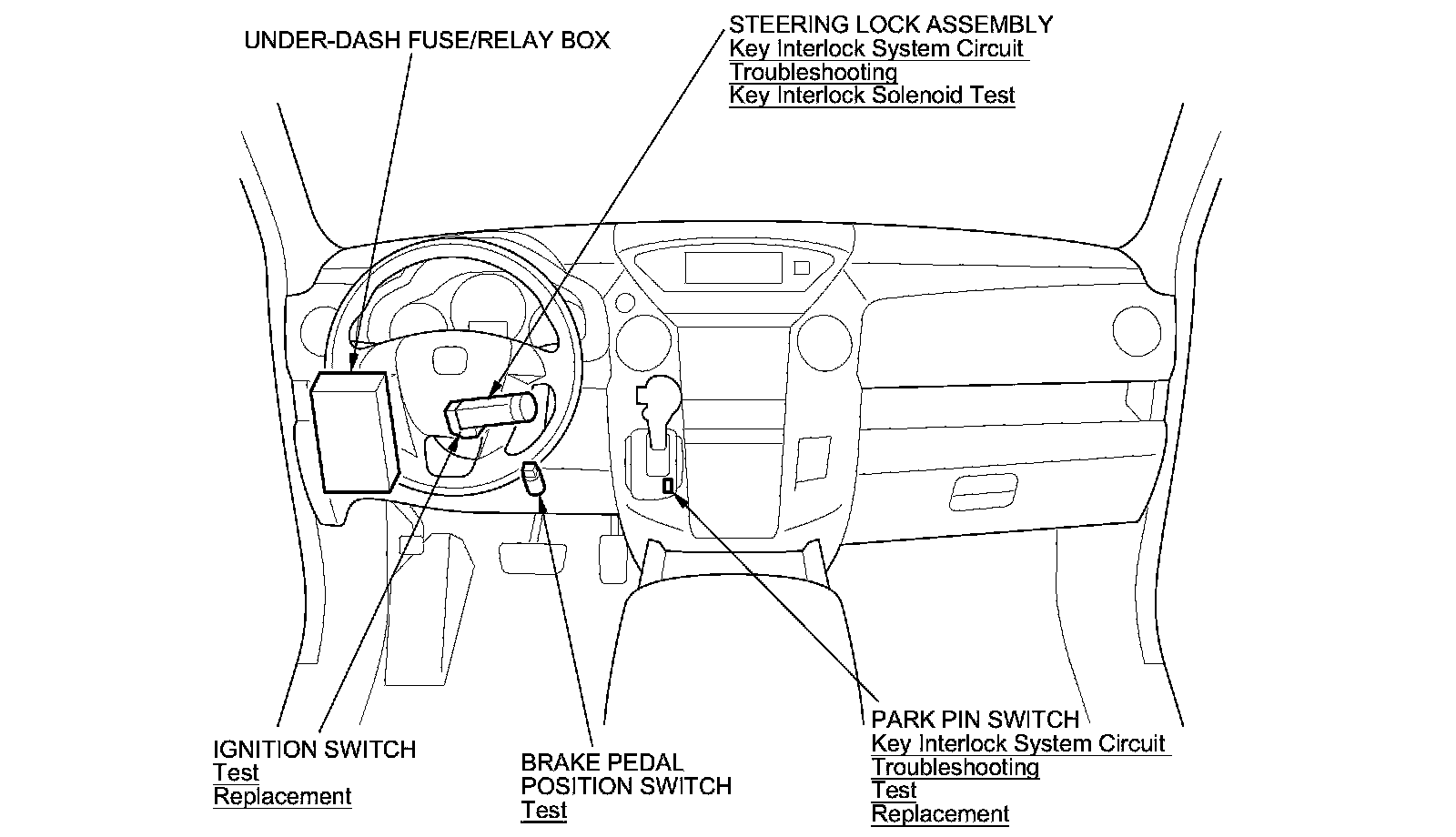 UNDER-DASH FUSE/RELAY BOX

STEERING LOCK ASSEMBLY
Key Interlock System Circuit Troubleshooting
Key Interlock Solenoid Test

IGNITION SWITCH
Test
Replacement

BRAKE PEDAL POSITION SWITCH
Test

PARK PIN SWITCH
Key Interlock System Circuit Troubleshooting
Test
Replacement