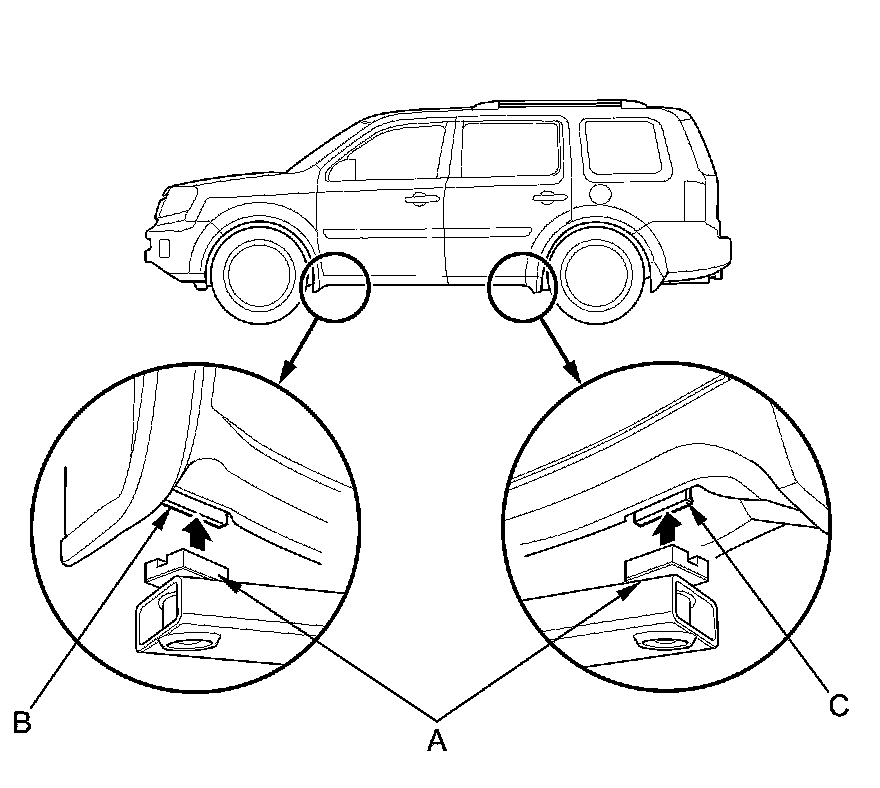 B

A

C