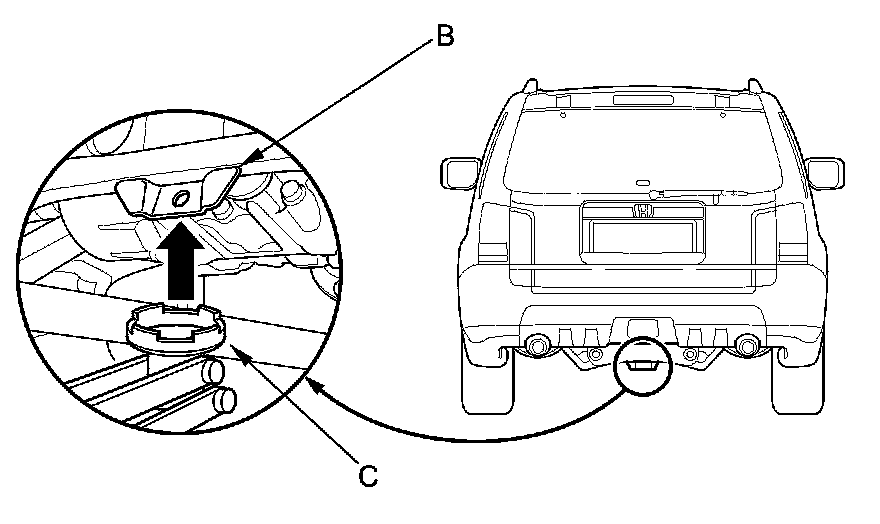 B

C