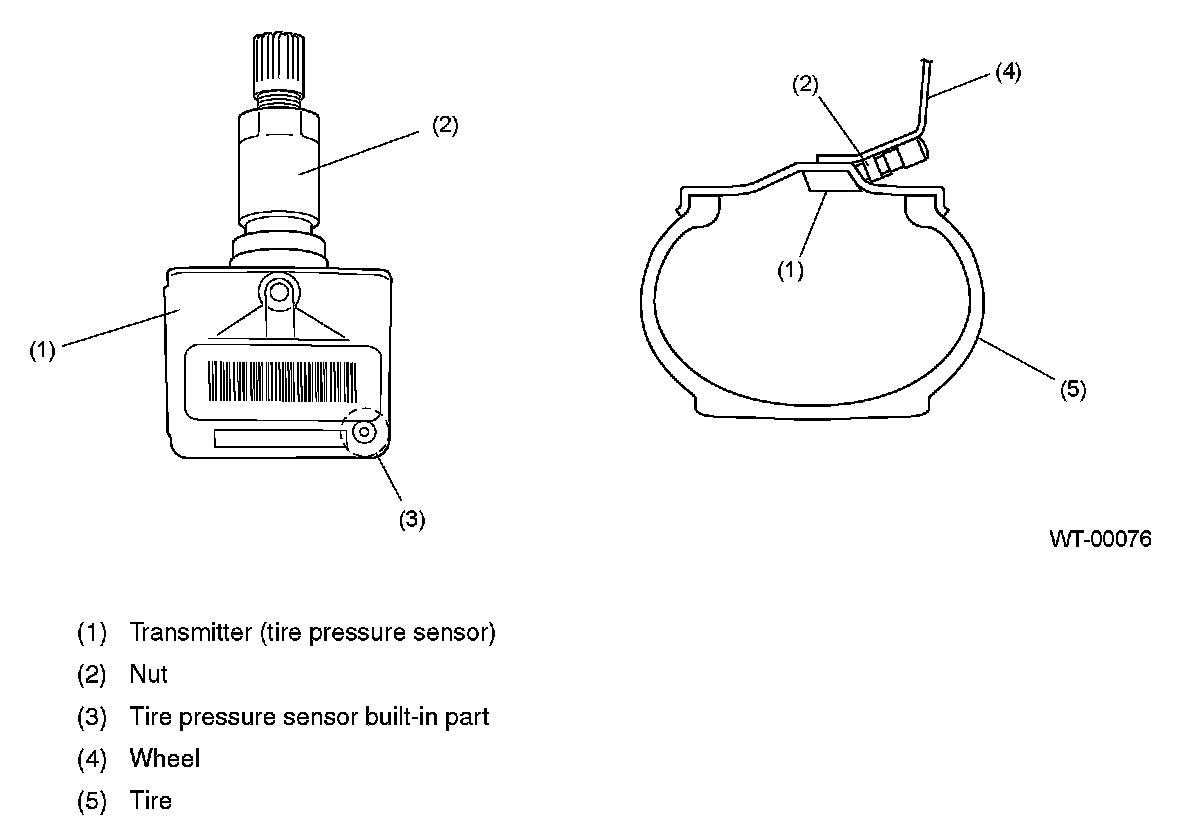 (2)

(1)

(3)

(2)

(4)

(1)

(5)

WT-00076

(1) Transmitter (tire pressure sensor)

(2) Nut

(3) Tire pressure sensor built-in part

(4) Wheel

(5) Tire